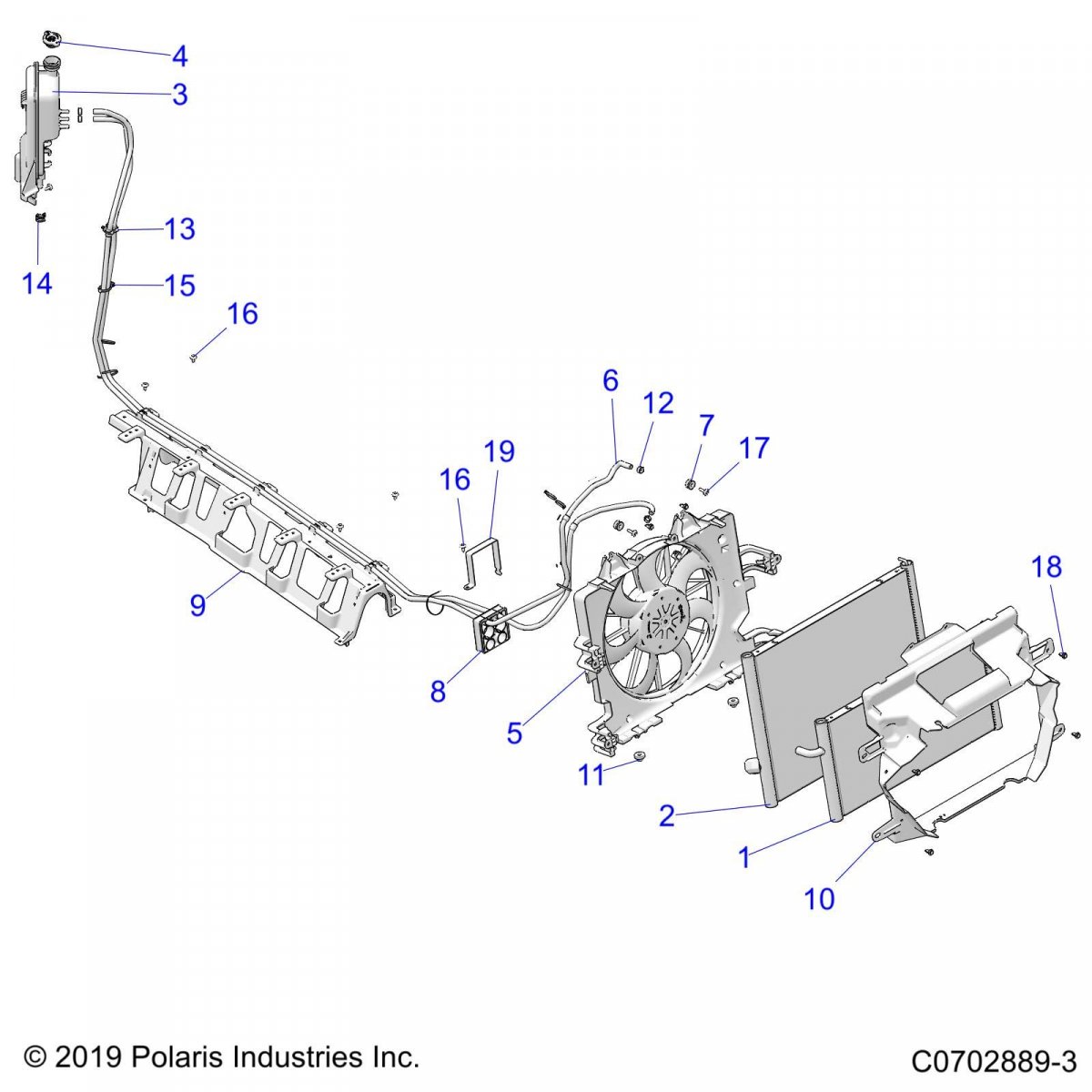 4
3
13
14
15
16
6
12
7
17
19
16
18
9
8
5
11
2
1
10

© 2019 Polaris Industries Inc.

C0702889-3