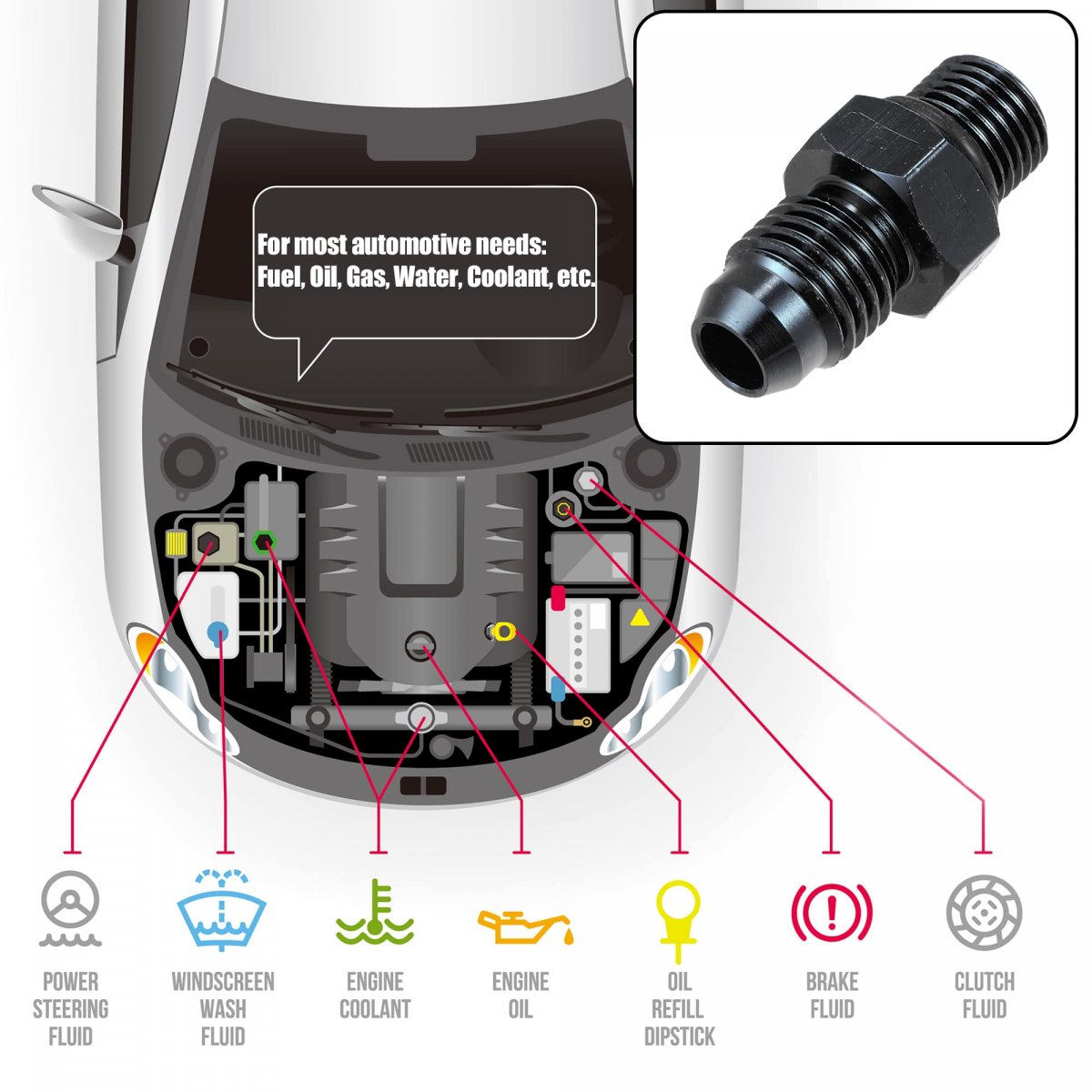 For most automotive needs:
Fuel, Oil, Gas, Water, Coolant, etc.

POWER STEERING FLUID

WINDSCREEN WASH FLUID

ENGINE COOLANT

ENGINE OIL

OIL REFILL DIPSTICK

BRAKE FLUID

CLUTCH FLUID