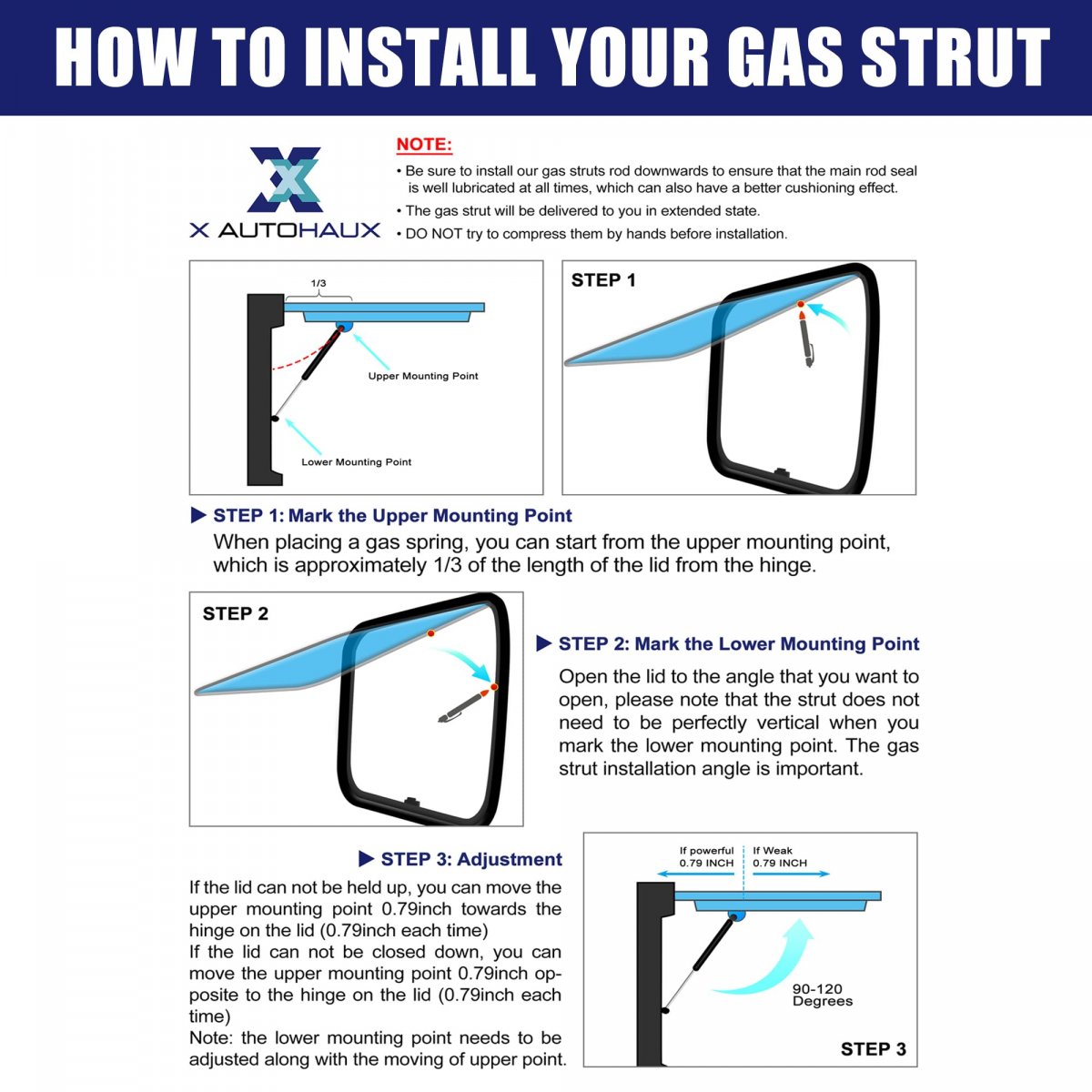 HOW TO INSTALL YOUR GAS STRUT

X AUTOHAUX

NOTE:
• Be sure to install our gas struts rod downwards to ensure that the main rod seal is well lubricated at all times, which can also have a better cushioning effect.
• The gas strut will be delivered to you in extended state.
• DO NOT try to compress them by hands before installation.

1/3
Upper Mounting Point
Lower Mounting Point

STEP 1

▶ STEP 1: Mark the Upper Mounting Point
When placing a gas spring, you can start from the upper mounting point, which is approximately 1/3 of the length of the lid from the hinge.

STEP 2

▶ STEP 2: Mark the Lower Mounting Point
Open the lid to the angle that you want to open, please note that the strut does not need to be perfectly vertical when you mark the lower mounting point. The gas strut installation angle is important.

▶ STEP 3: Adjustment
If the lid can not be held up, you can move the upper mounting point 0.79inch towards the hinge on the lid (0.79inch each time)
If the lid can not be closed down, you can move the upper mounting point 0.79inch opposite to the hinge on the lid (0.79inch each time)
Note: the lower mounting point needs to be adjusted along with the moving of upper point.

If powerful 0.79 INCH
If Weak 0.79 INCH
90-120 Degrees
STEP 3