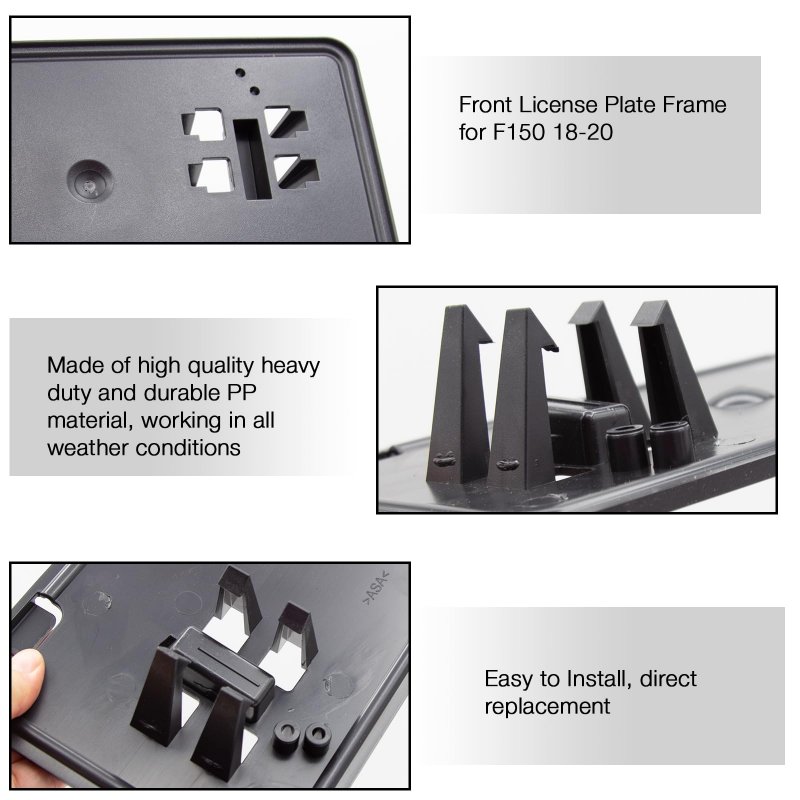 Front License Plate Frame for F150 18-20

Made of high quality heavy duty and durable PP material, working in all weather conditions

>ASA<

Easy to Install, direct replacement