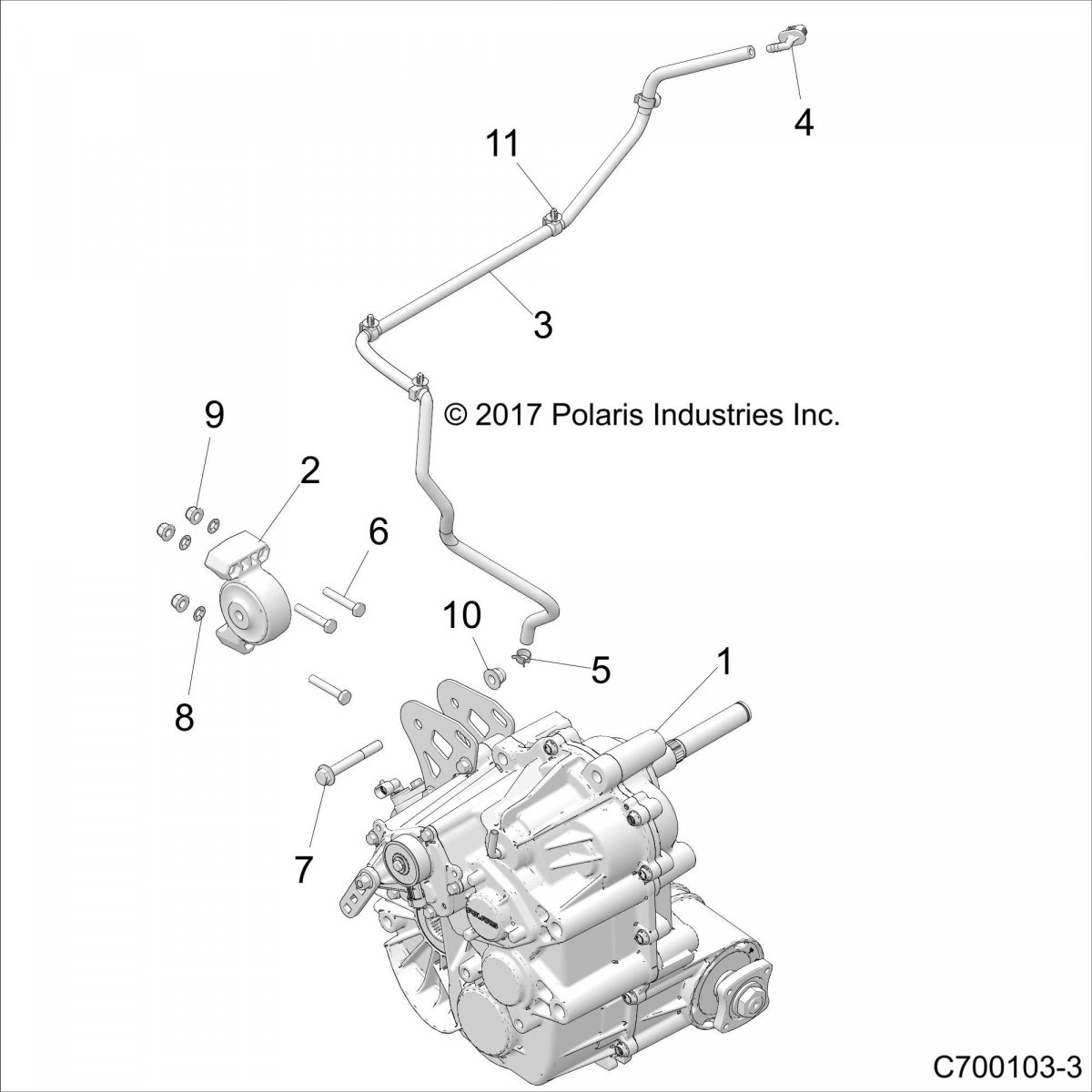 4
11
3
© 2017 Polaris Industries Inc.
9
2
6
10
5
1
8
7
POLARIS
C700103-3