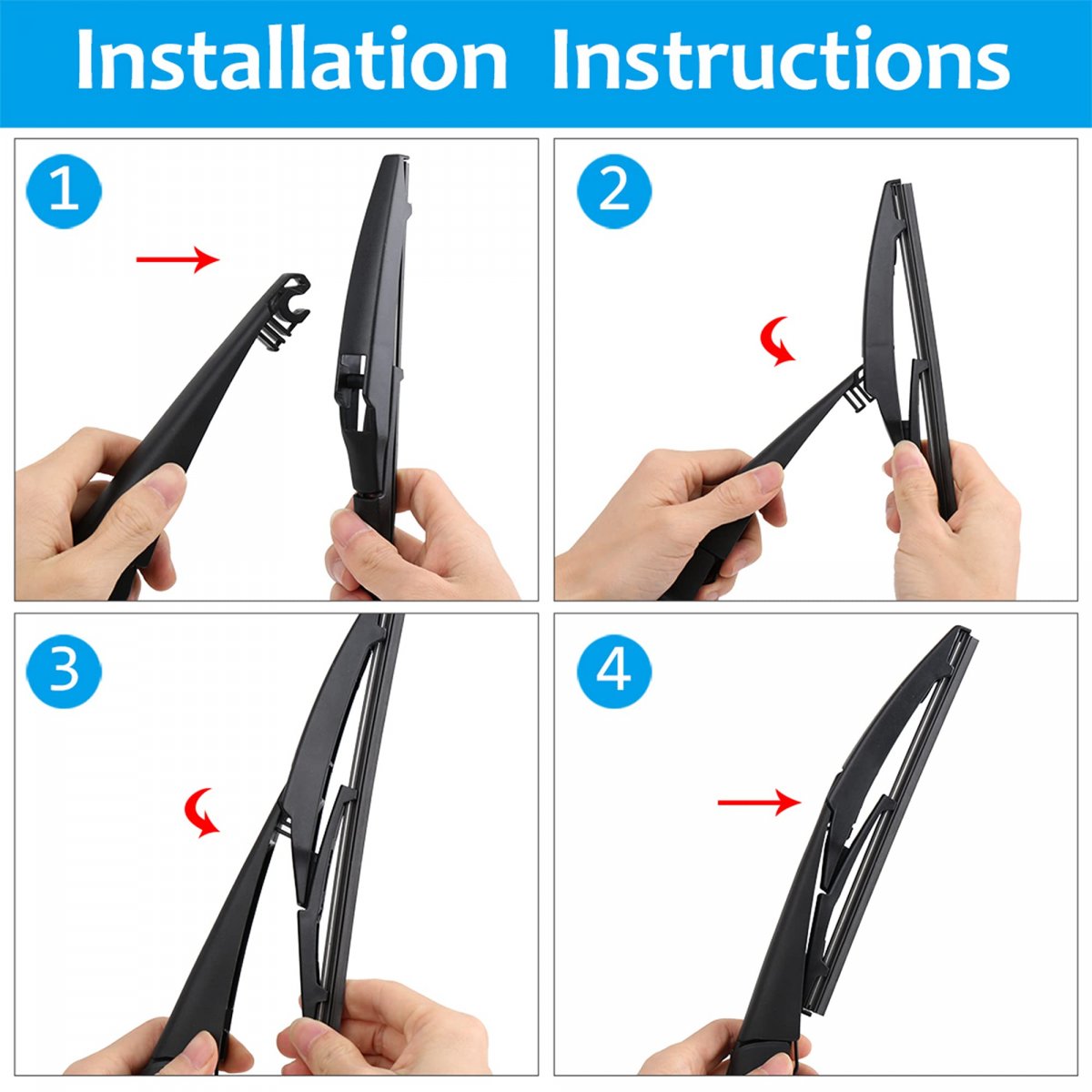 Installation Instructions

1

2

3

4