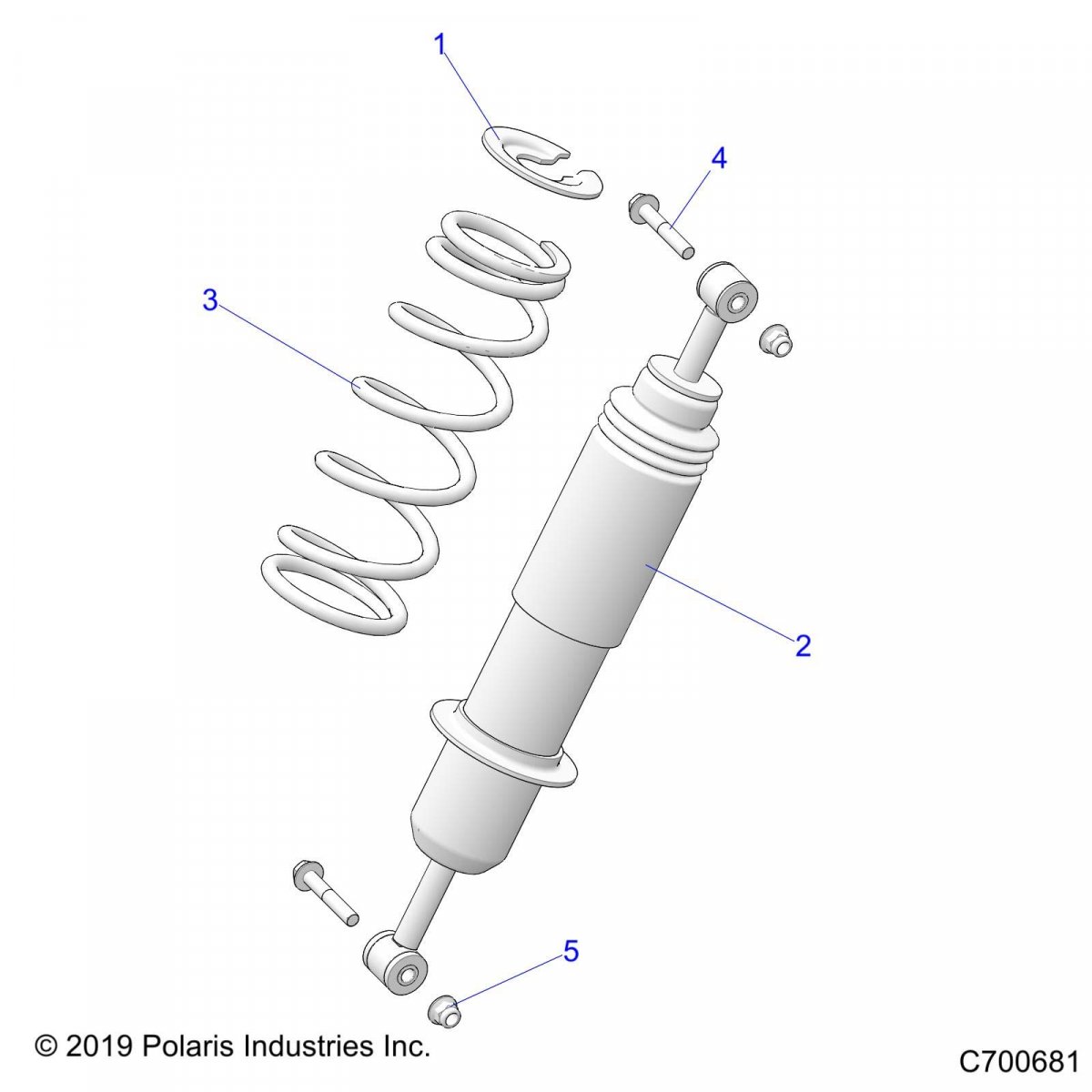 1
4
3
2
5
© 2019 Polaris Industries Inc.
C700681