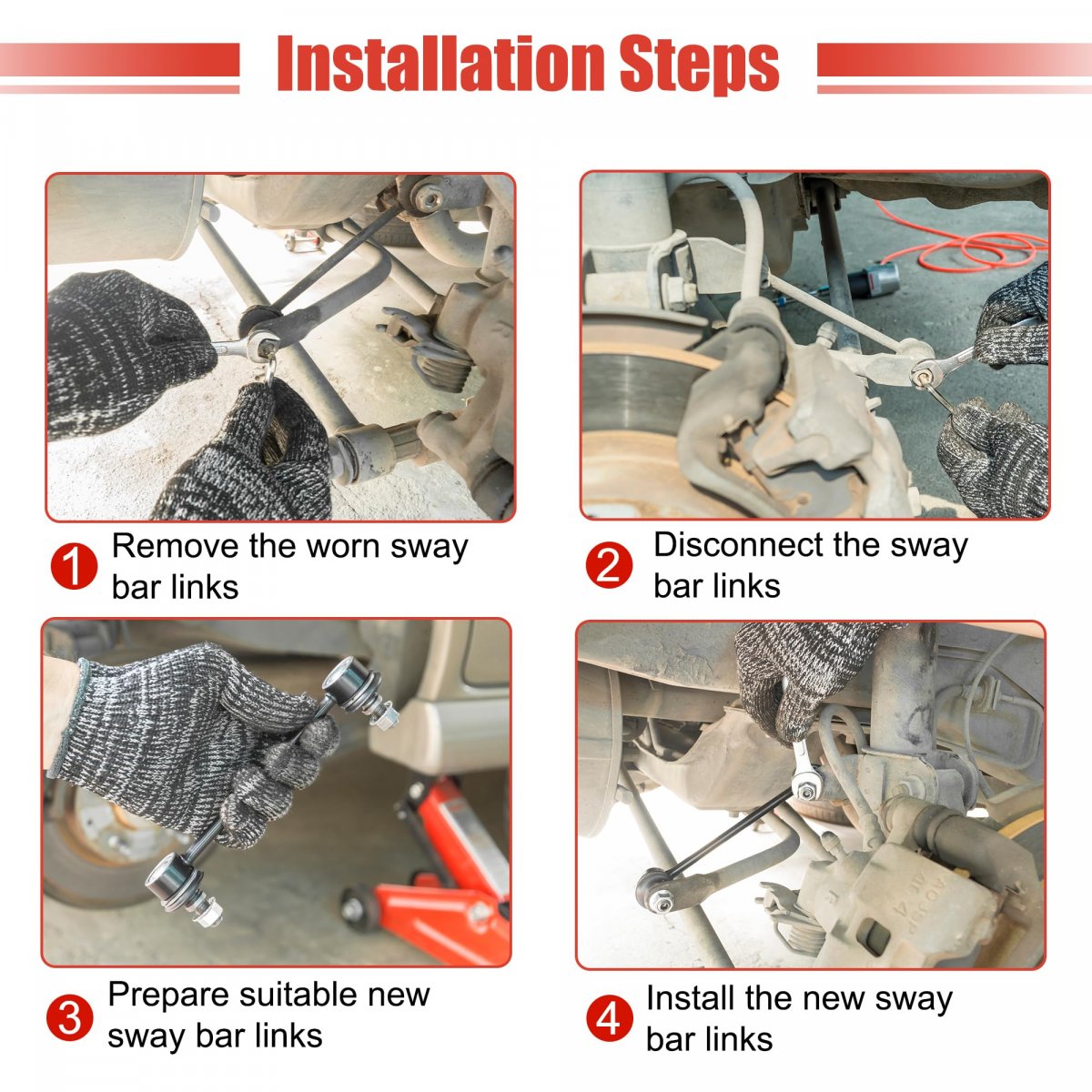 Installation Steps

1 Remove the worn sway bar links

2 Disconnect the sway bar links

3 Prepare suitable new sway bar links

4 Install the new sway bar links