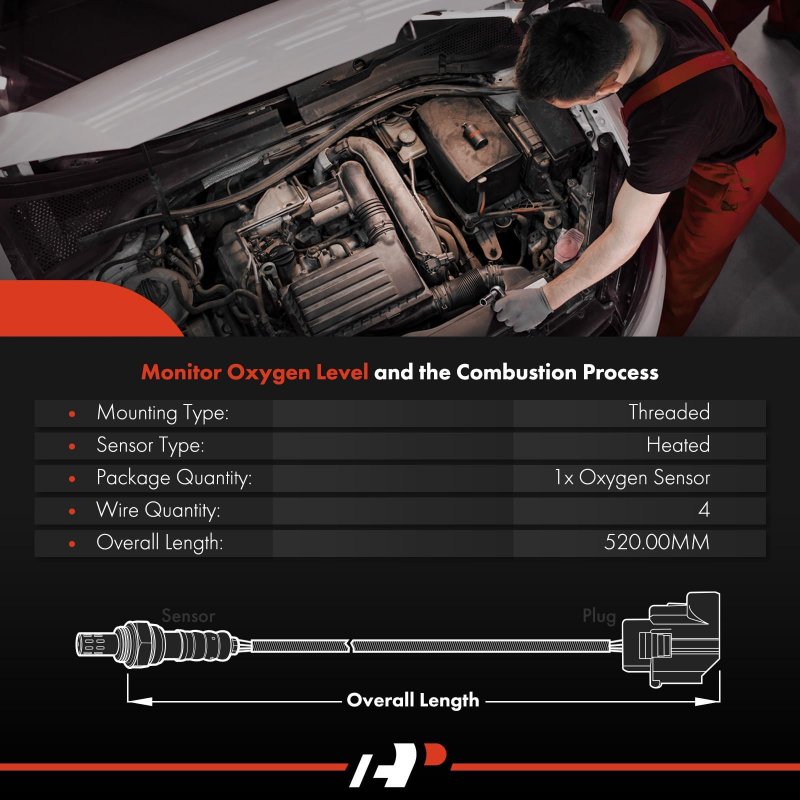 Monitor Oxygen Level and the Combustion Process

| | |
|---|---|
| • Mounting Type: | Threaded |
| • Sensor Type: | Heated |
| • Package Quantity: | 1x Oxygen Sensor |
| • Wire Quantity: | 4 |
| • Overall Length: | 520.00MM |

Sensor

Plug

Overall Length