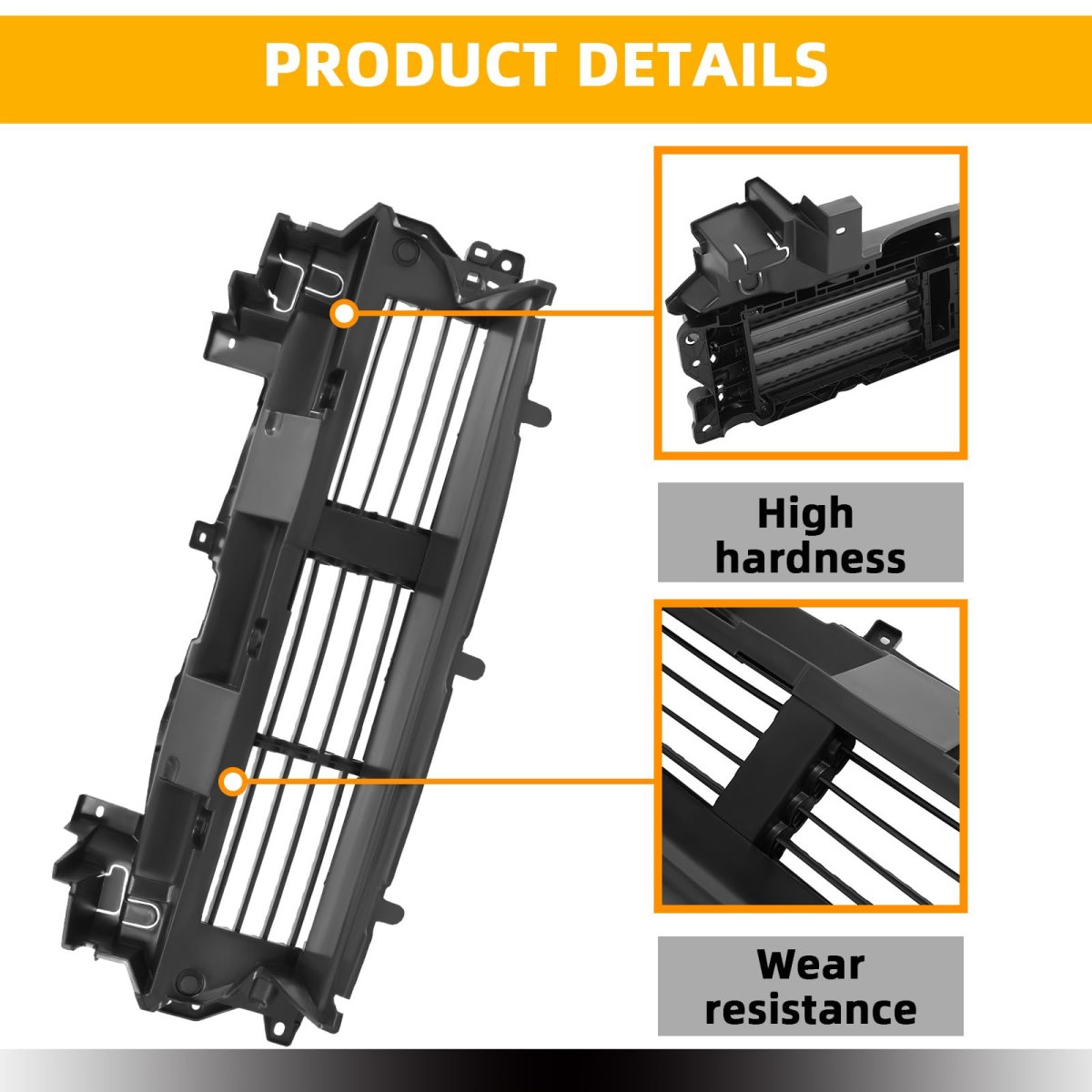 PRODUCT DETAILS

High hardness

Wear resistance