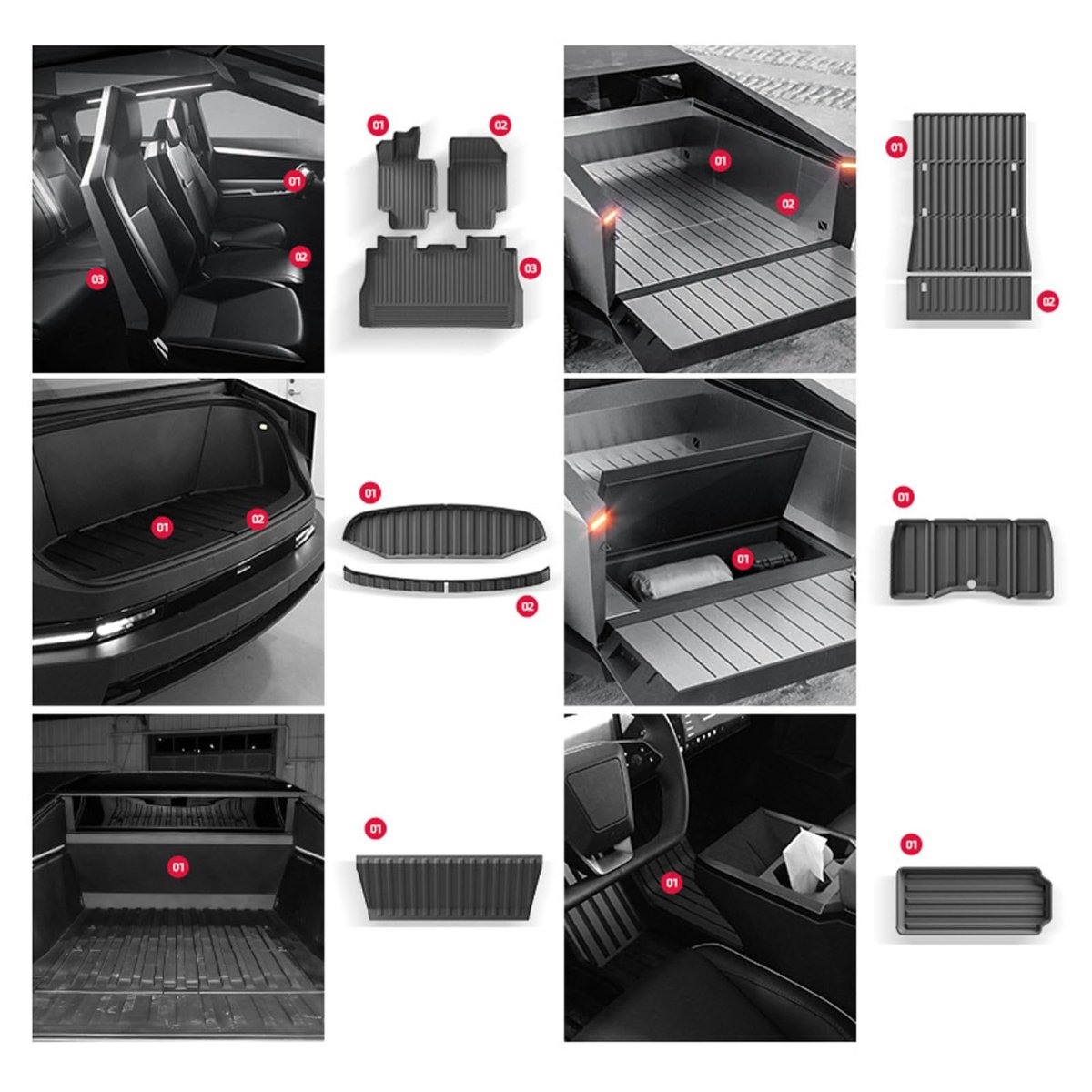 01
02
03
01
02
03
01
02
01
02
01
02
01
02
01
01
01
01
01
01