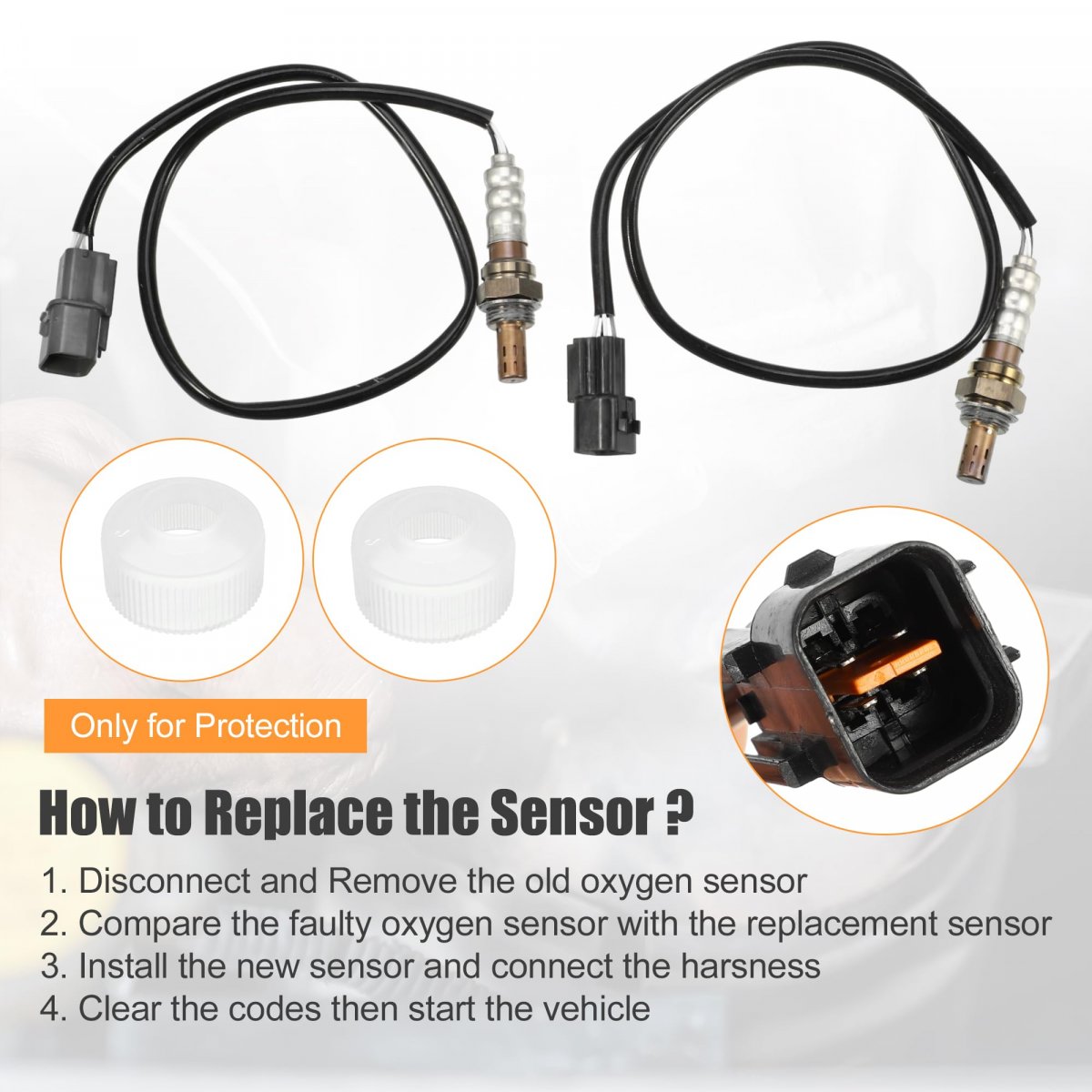 Only for Protection

How to Replace the Sensor ?

1. Disconnect and Remove the old oxygen sensor
2. Compare the faulty oxygen sensor with the replacement sensor
3. Install the new sensor and connect the harsness
4. Clear the codes then start the vehicle