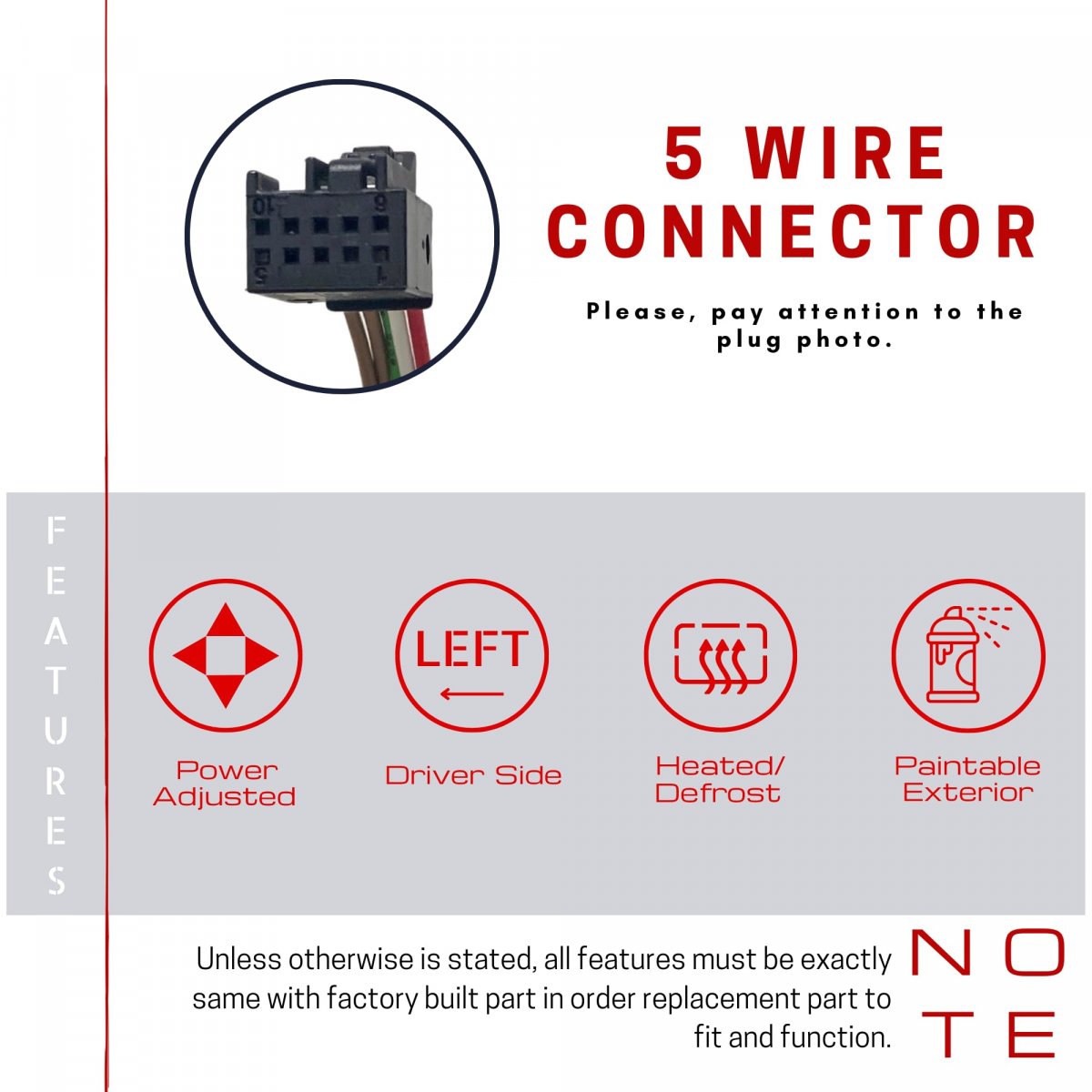 10 6
5 1

5 WIRE CONNECTOR

Please, pay attention to the plug photo.

FEATURES

LEFT

Power Adjusted

Driver Side

Heated/ Defrost

Paintable Exterior

Unless otherwise is stated, all features must be exactly same with factory built part in order replacement part to fit and function.

NOTE