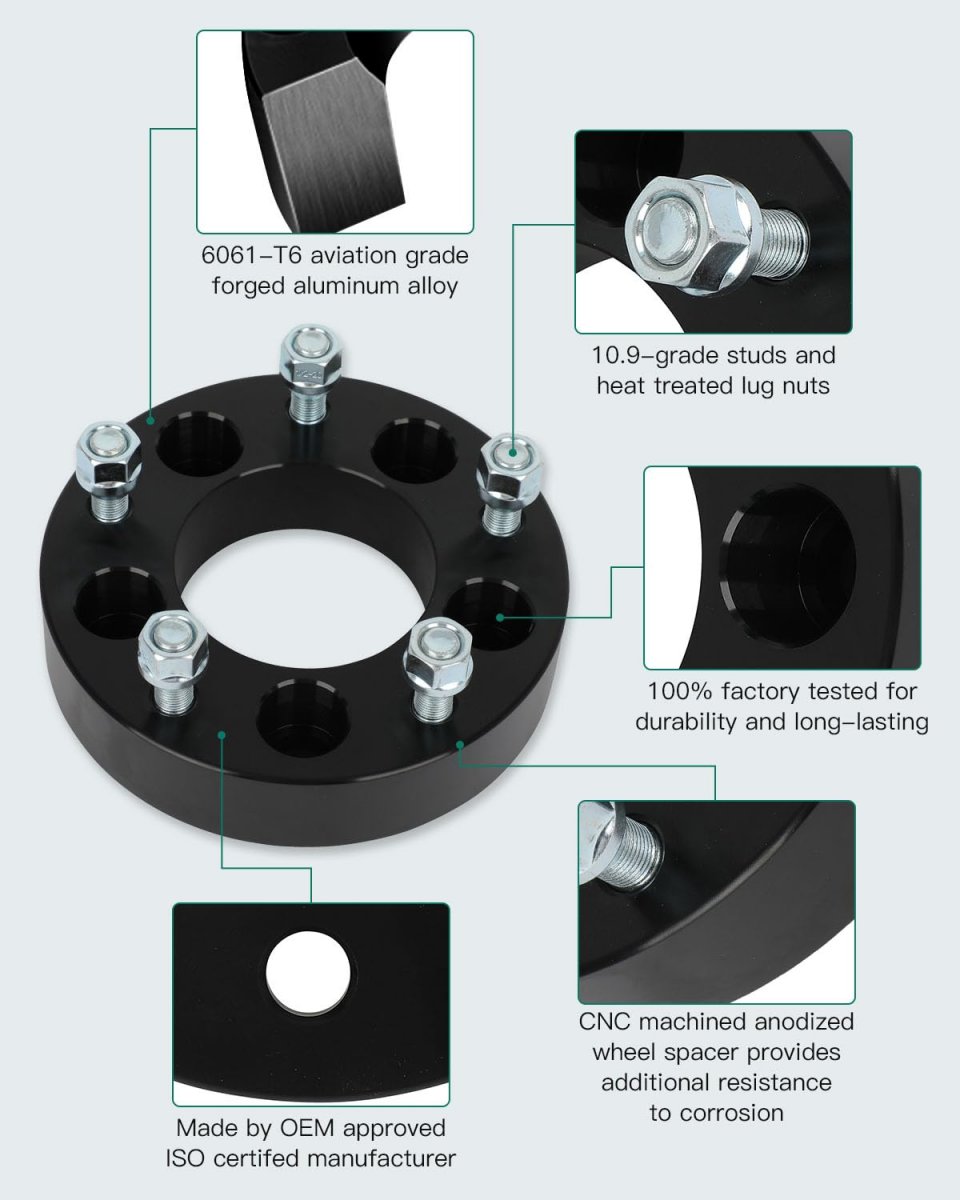 6061–T6 aviation grade forged aluminum alloy

10.9–grade studs and heat treated lug nuts

100% factory tested for durability and long–lasting

CNC machined anodized wheel spacer provides additional resistance to corrosion

Made by OEM approved ISO certifed manufacturer