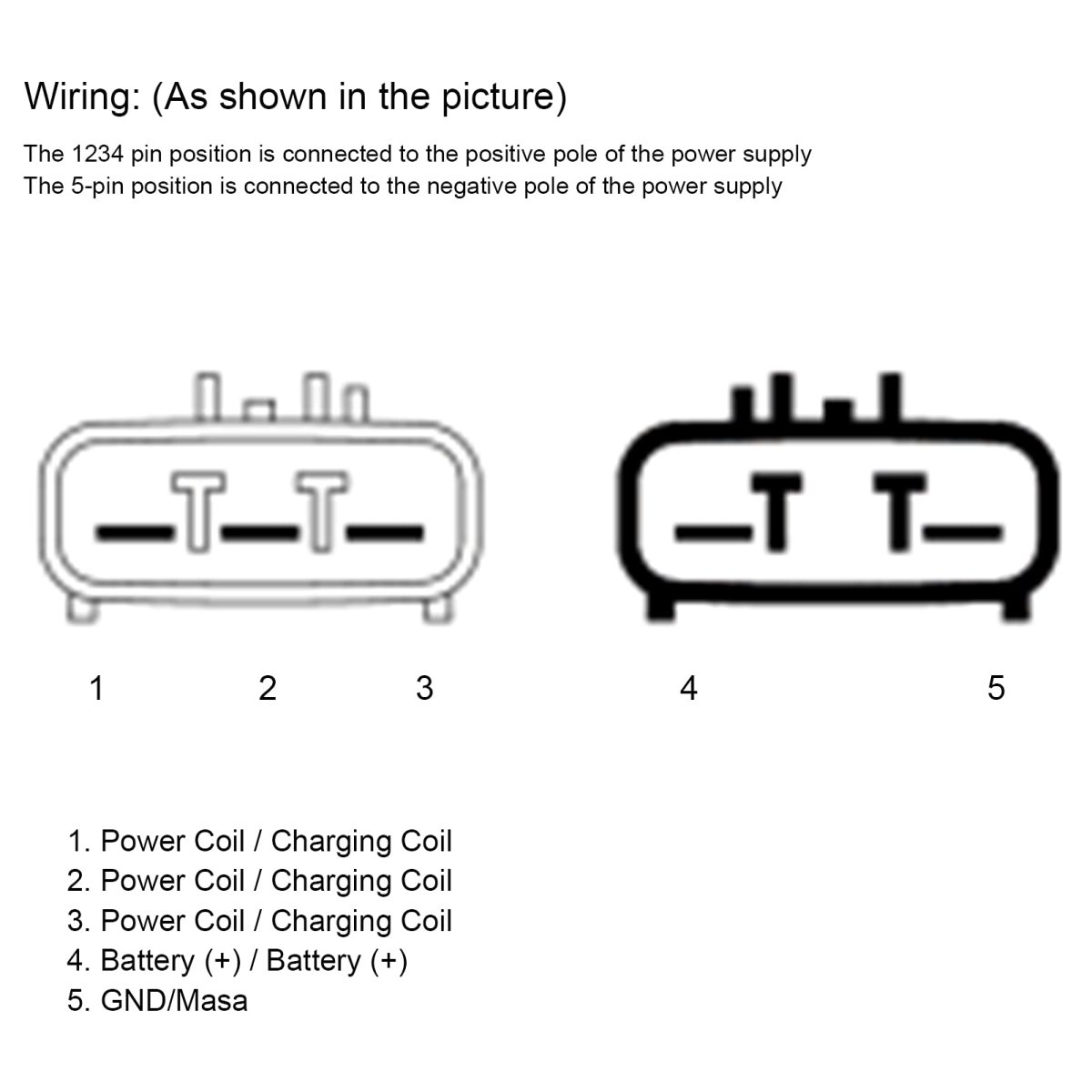 Wiring: (As shown in the picture)

The 1234 pin position is connected to the positive pole of the power supply
The 5-pin position is connected to the negative pole of the power supply

1 2 3 4 5

1. Power Coil / Charging Coil
2. Power Coil / Charging Coil
3. Power Coil / Charging Coil
4. Battery (+) / Battery (+)
5. GND/Masa