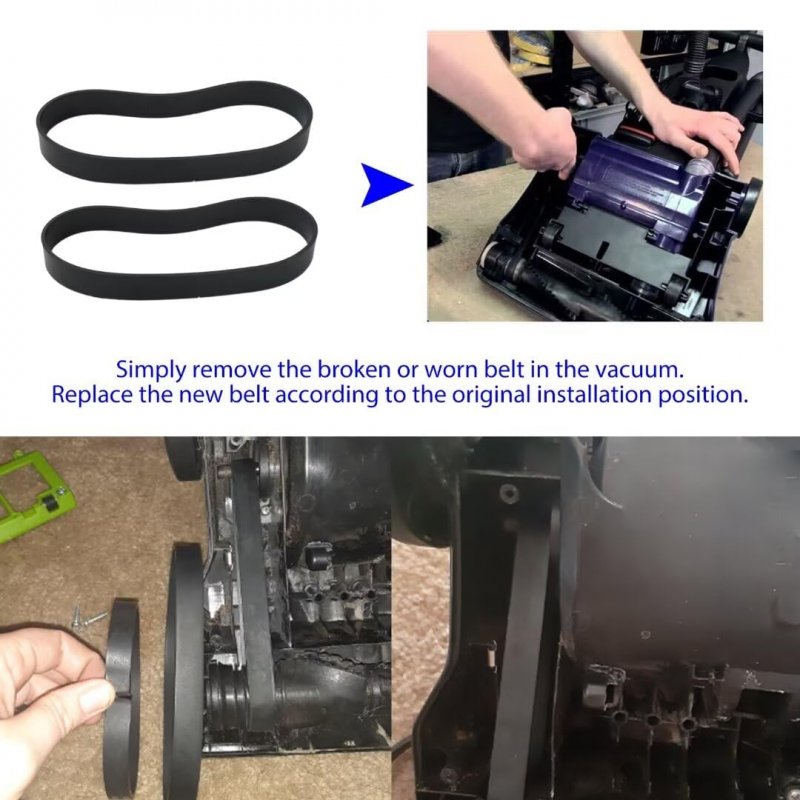 Simply remove the broken or worn belt in the vacuum.
Replace the new belt according to the original installation position.