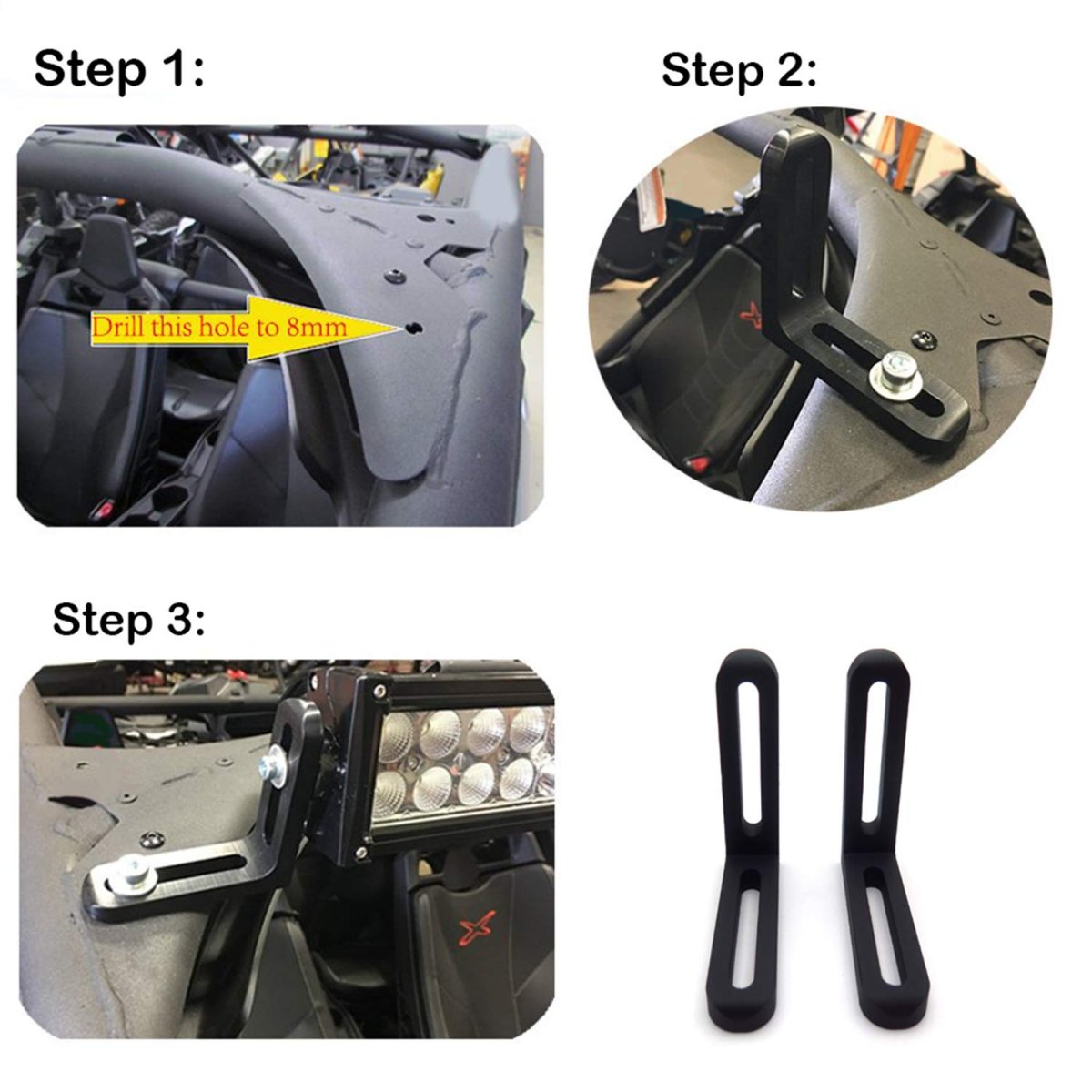 Step 1:

Drill this hole to 8mm

Step 2:

Step 3: