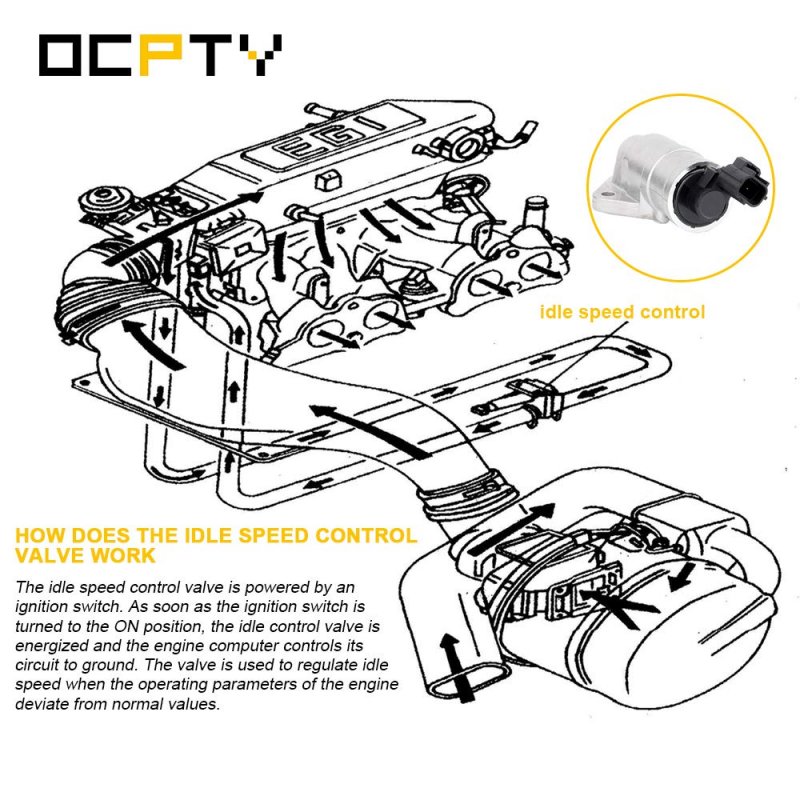 OCPTY

EGI

idle speed control

HOW DOES THE IDLE SPEED CONTROL VALVE WORK

The idle speed control valve is powered by an ignition switch. As soon as the ignition switch is turned to the ON position, the idle control valve is energized and the engine computer controls its circuit to ground. The valve is used to regulate idle speed when the operating parameters of the engine deviate from normal values.