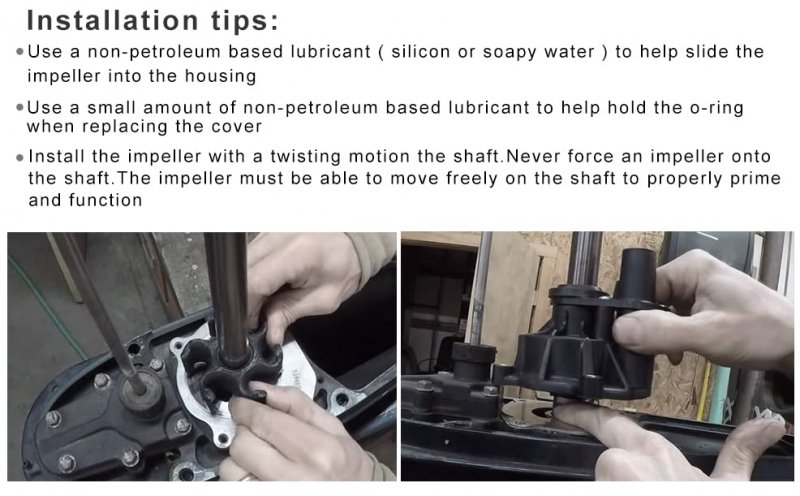 Installation tips:

• Use a non-petroleum based lubricant ( silicon or soapy water ) to help slide the impeller into the housing

• Use a small amount of non-petroleum based lubricant to help hold the o-ring when replacing the cover

• Install the impeller with a twisting motion the shaft.Never force an impeller onto the shaft.The impeller must be able to move freely on the shaft to properly prime and function