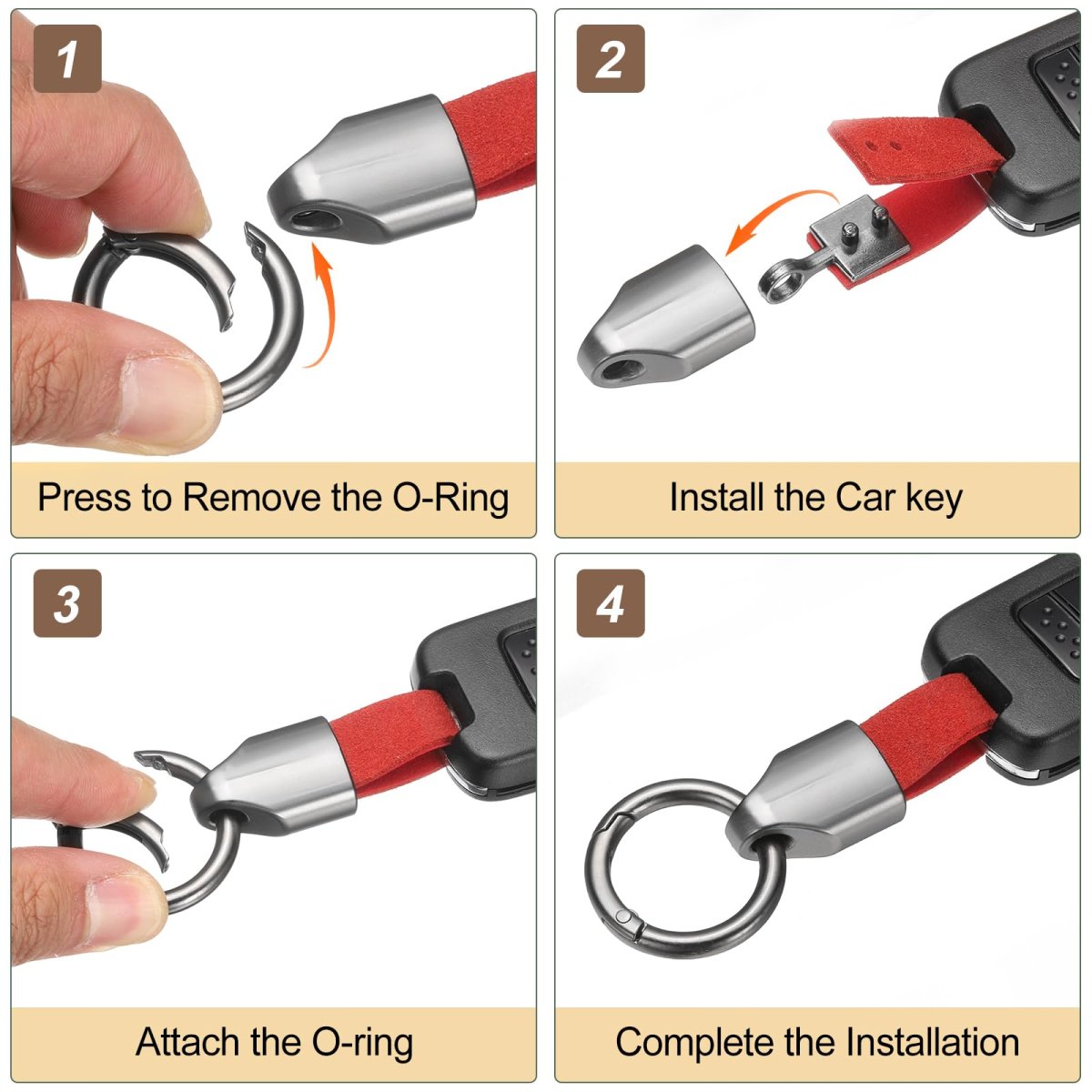 1

Press to Remove the O-Ring

2

Install the Car key

3

Attach the O-ring

4

Complete the Installation