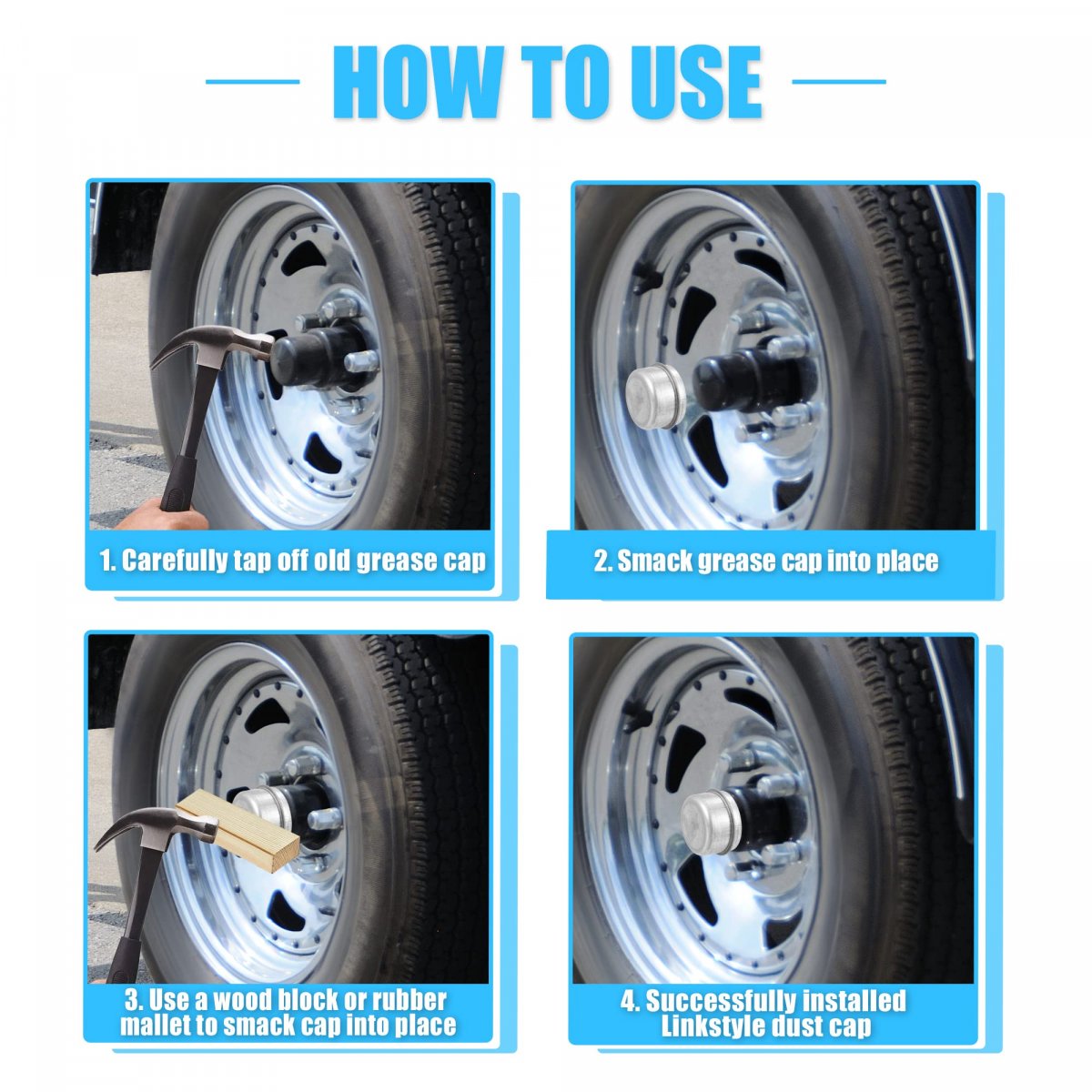 HOW TO USE

1. Carefully tap off old grease cap

2. Smack grease cap into place

3. Use a wood block or rubber mallet to smack cap into place

4. Successfully installed Linkstyle dust cap