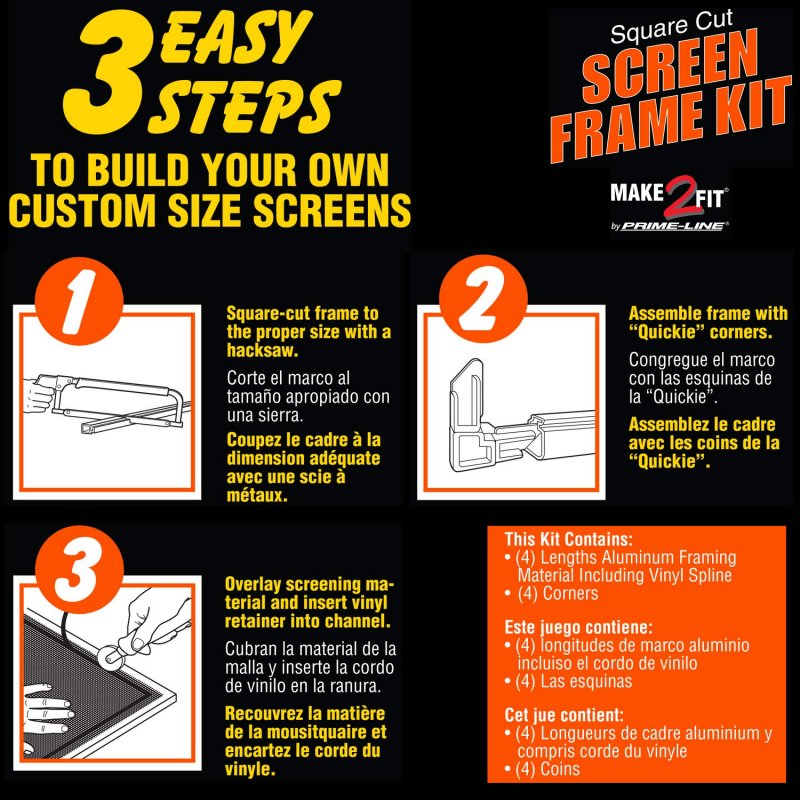 3 EASY STEPS
TO BUILD YOUR OWN CUSTOM SIZE SCREENS

Square Cut
SCREEN FRAME KIT

MAKE 2 FIT®
by PRIME-LINE®

1

Square-cut frame to the proper size with a hacksaw.

Corte el marco al tamaño apropiado con una sierra.

Coupez le cadre à la dimension adéquate avec une scie à métaux.

2

Assemble frame with "Quickie" corners.

Congregue el marco con las esquinas de la "Quickie".

Assemblez le cadre avec les coins de la "Quickie".

3

Overlay screening material and insert vinyl retainer into channel.

Cubran la material de la malla y inserte la cordo de vinilo en la ranura.

Recouvrez la matière de la mousitquaire et encartez le corde du vinyle.

This Kit Contains:
• (4) Lengths Aluminum Framing Material Including Vinyl Spline
• (4) Corners

Este juego contiene:
• (4) longitudes de marco aluminio incluiso el cordo de vinilo
• (4) Las esquinas

Cet jue contient:
• (4) Longueurs de cadre aluminium y compris corde du vinyle
• (4) Coins