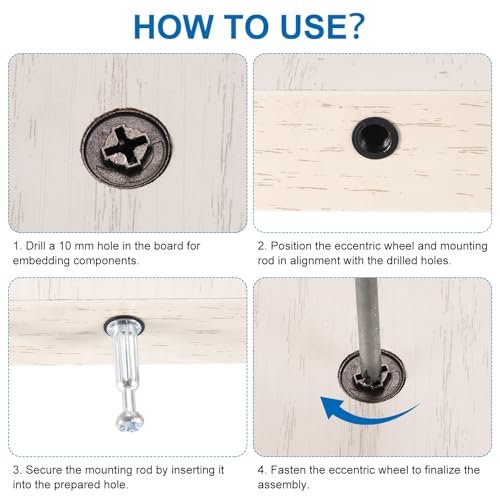 HOW TO USE?

1. Drill a 10 mm hole in the board for embedding components.

2. Position the eccentric wheel and mounting rod in alignment with the drilled holes.

3. Secure the mounting rod by inserting it into the prepared hole.

4. Fasten the eccentric wheel to finalize the assembly.