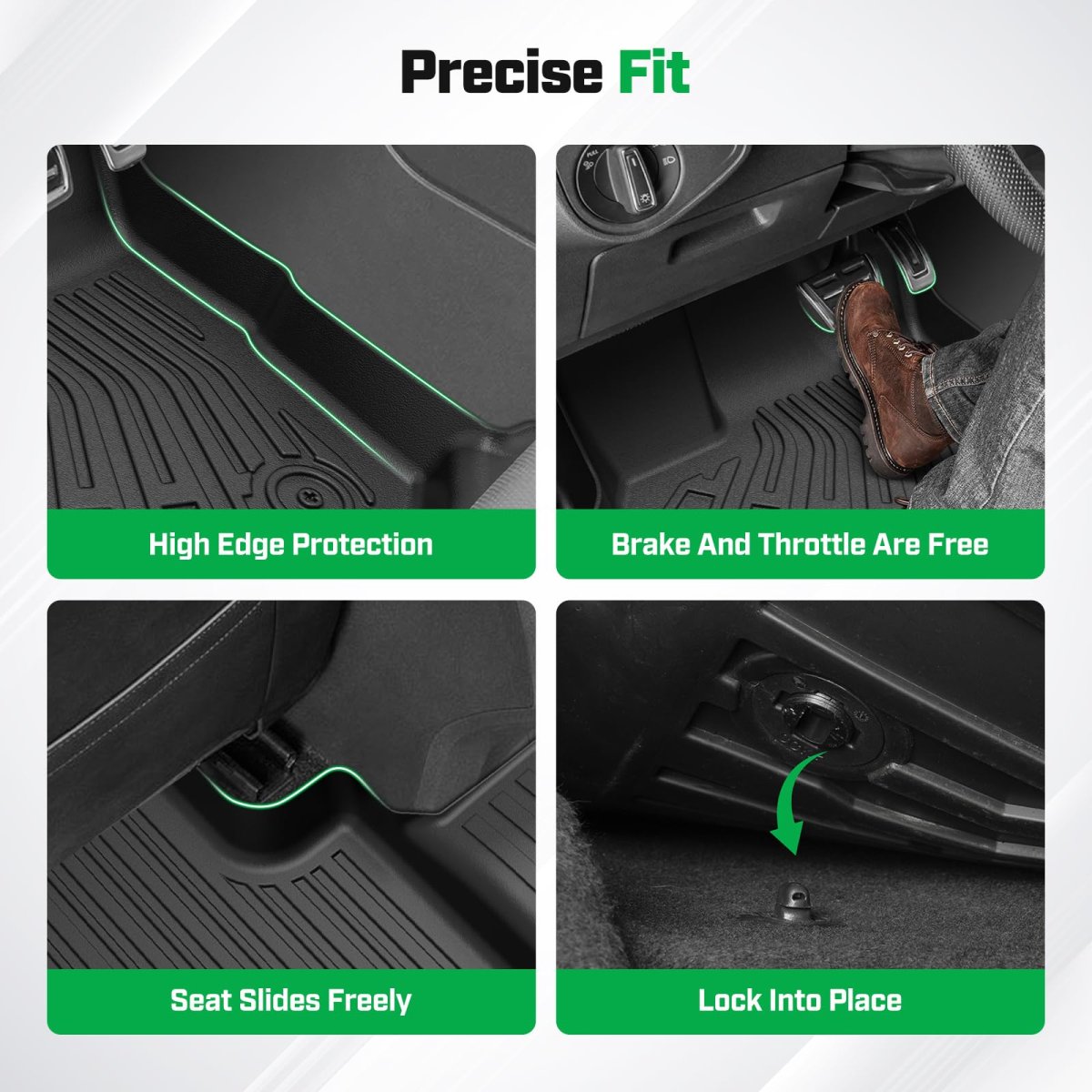 Precise Fit

High Edge Protection

Brake And Throttle Are Free

Seat Slides Freely

Lock Into Place