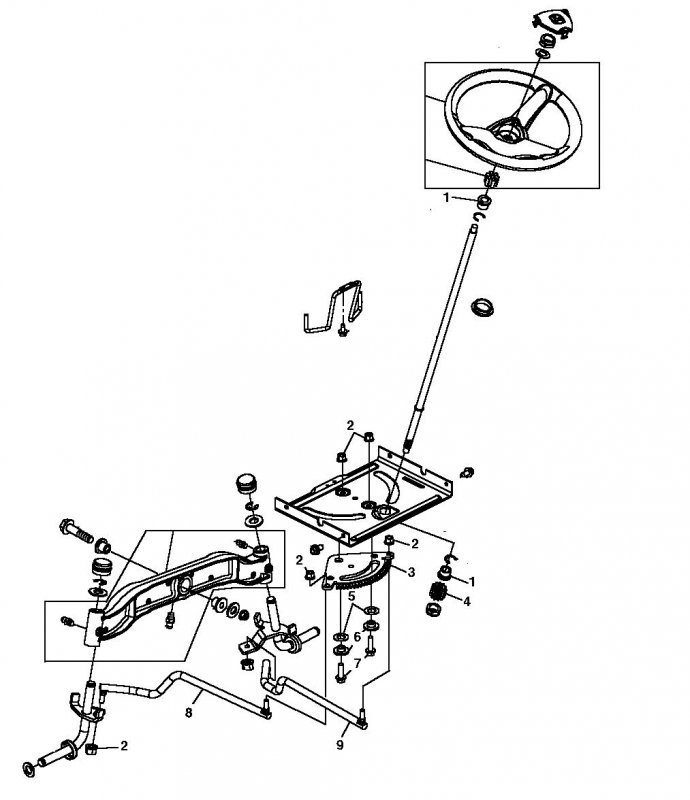 1
2
2
2
3
1
4
5
6
7
8
9
2