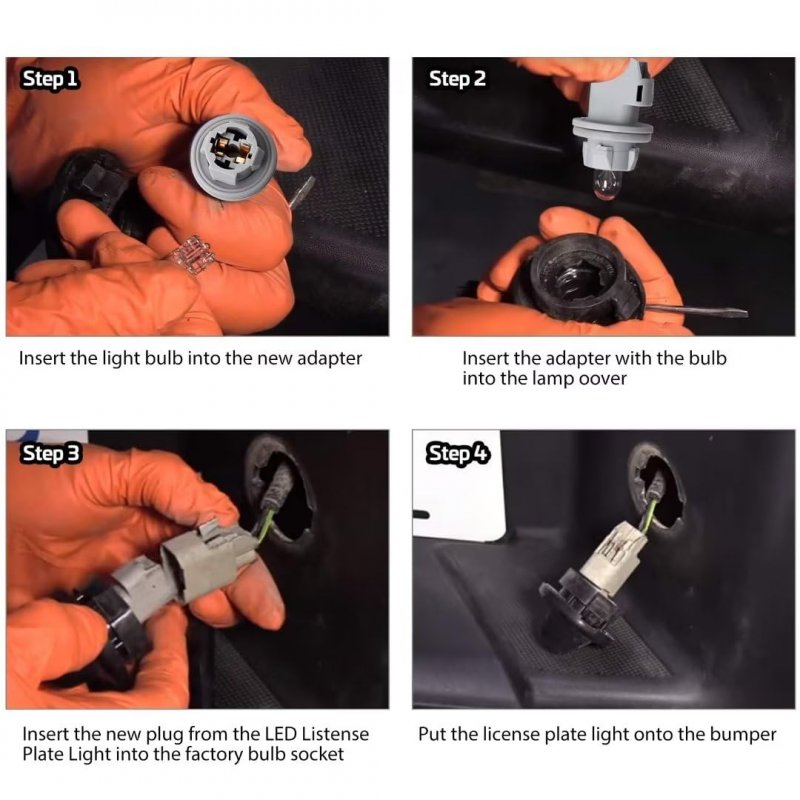 Step 1

Insert the light bulb into the new adapter

Step 2

Insert the adapter with the bulb into the lamp oover

Step 3

Insert the new plug from the LED Listense Plate Light into the factory bulb socket

Step 4

Put the license plate light onto the bumper