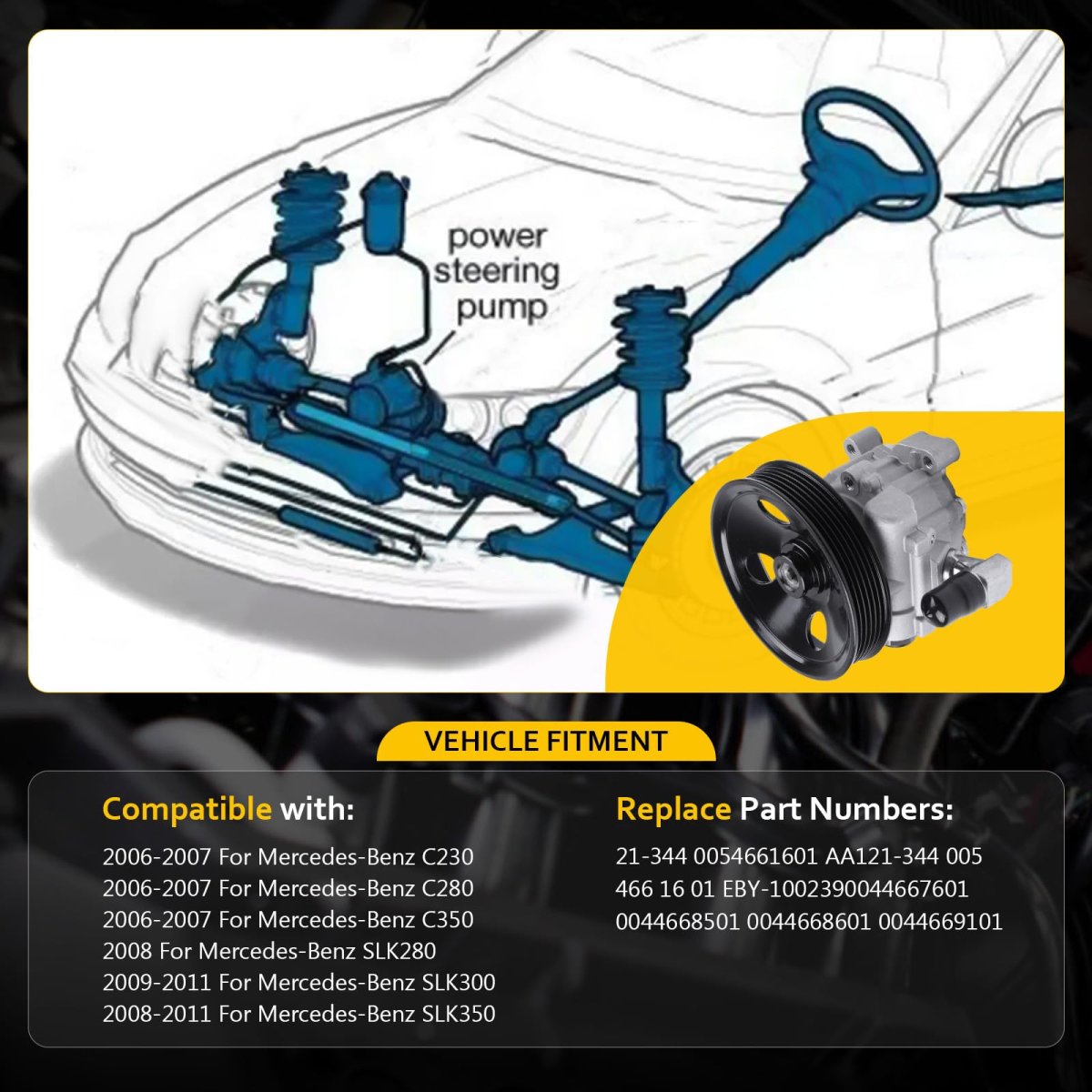 power steering pump

VEHICLE FITMENT

Compatible with:

2006-2007 For Mercedes-Benz C230
2006-2007 For Mercedes-Benz C280
2006-2007 For Mercedes-Benz C350
2008 For Mercedes-Benz SLK280
2009-2011 For Mercedes-Benz SLK300
2008-2011 For Mercedes-Benz SLK350

Replace Part Numbers:

21-344 0054661601 AA121-344 005 466 16 01 EBY-1002390044667601 0044668501 0044668601 0044669101