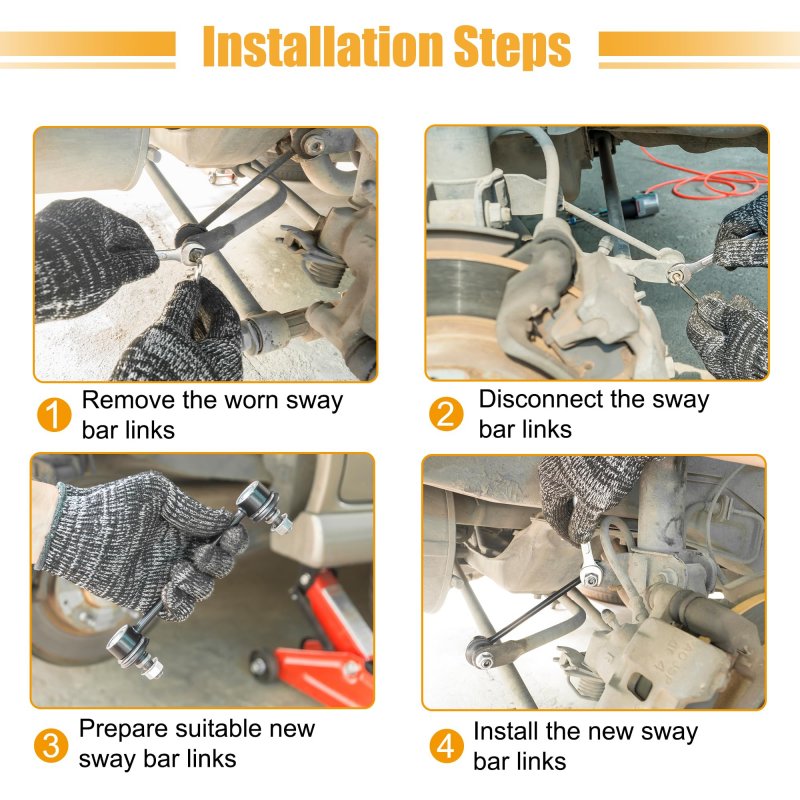 Installation Steps

1 Remove the worn sway bar links

2 Disconnect the sway bar links

3 Prepare suitable new sway bar links

4 Install the new sway bar links