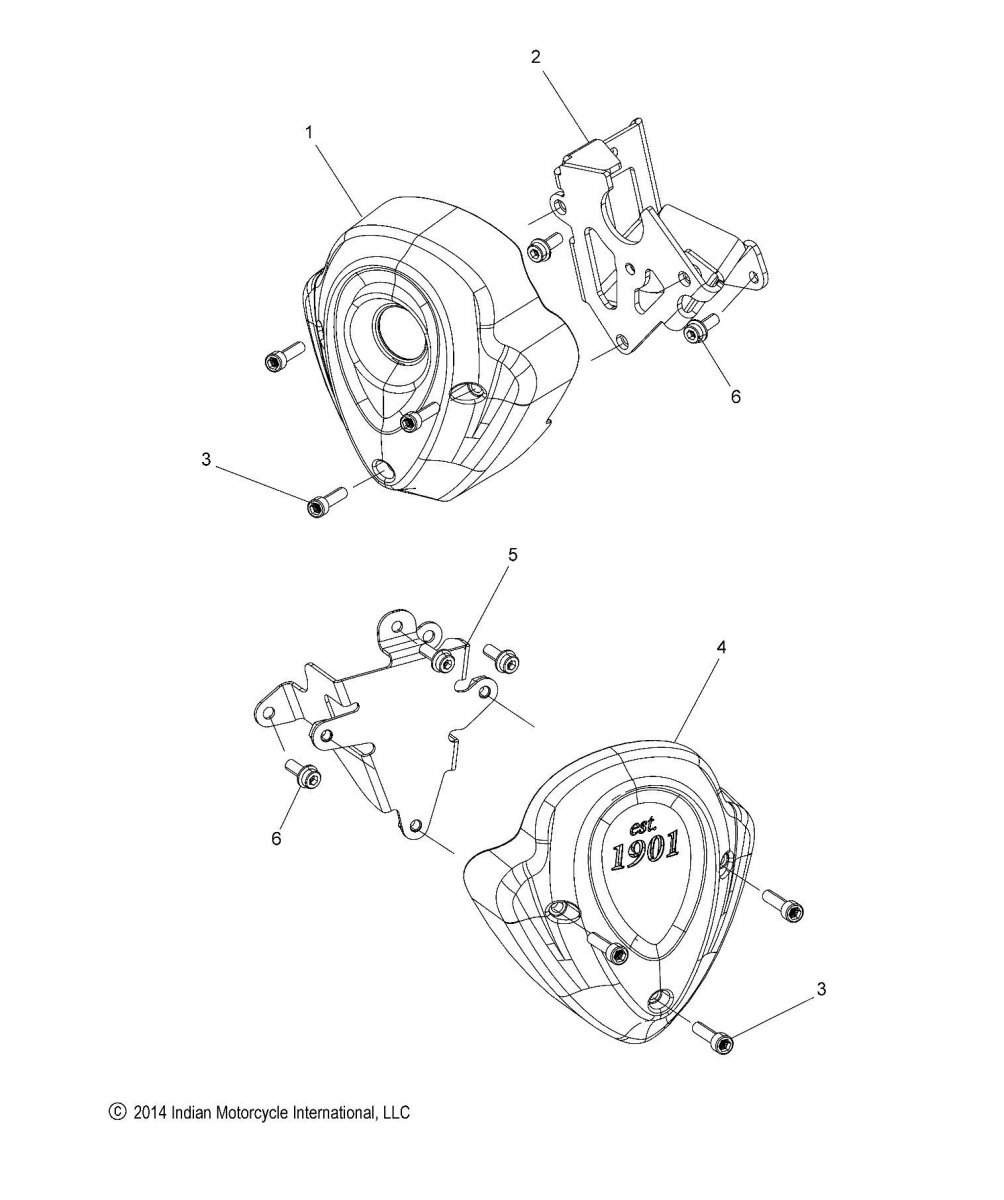 2

1

6

3

5

4

est.
1901

6

3

© 2014 Indian Motorcycle International, LLC