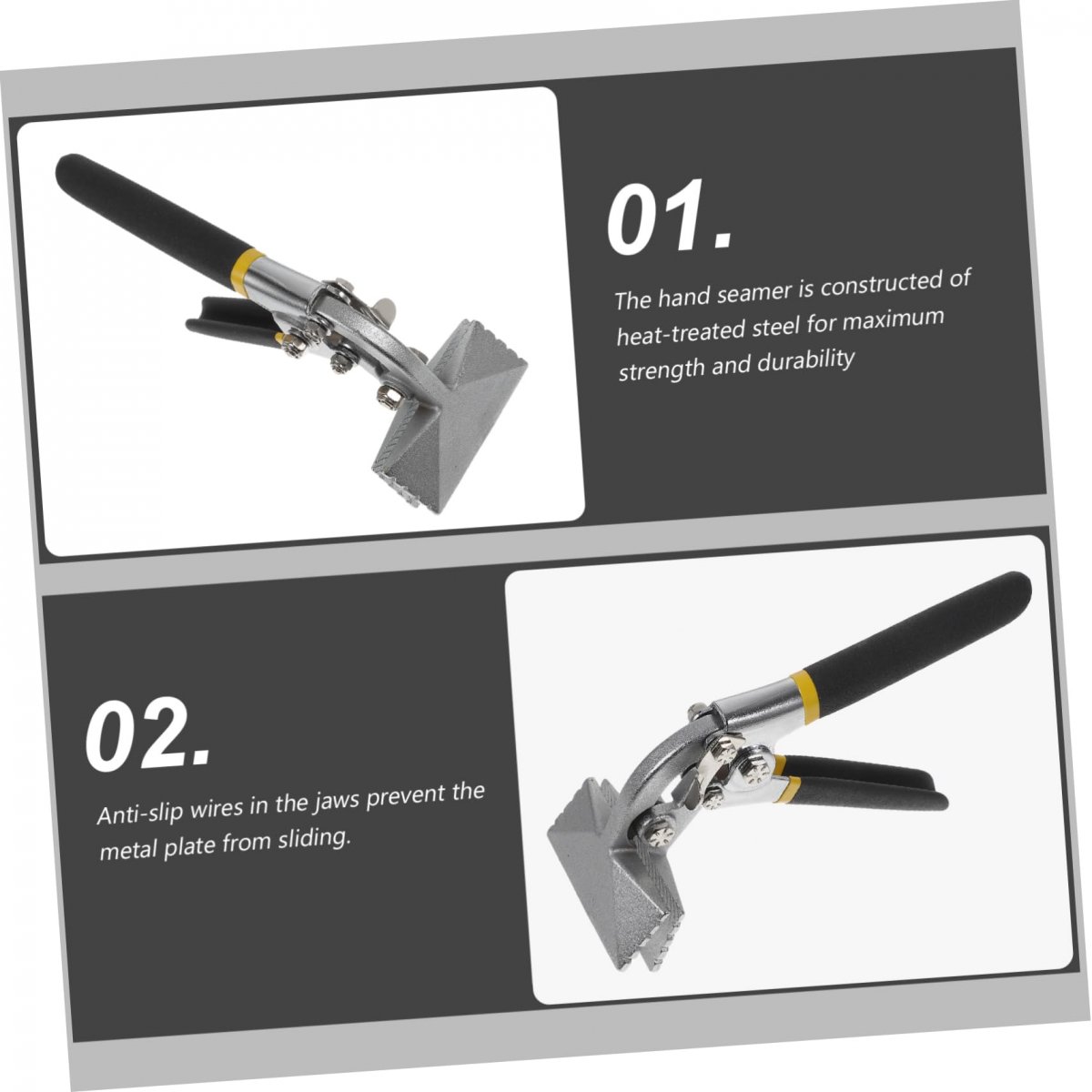 01.

The hand seamer is constructed of heat-treated steel for maximum strength and durability

02.

Anti-slip wires in the jaws prevent the metal plate from sliding.