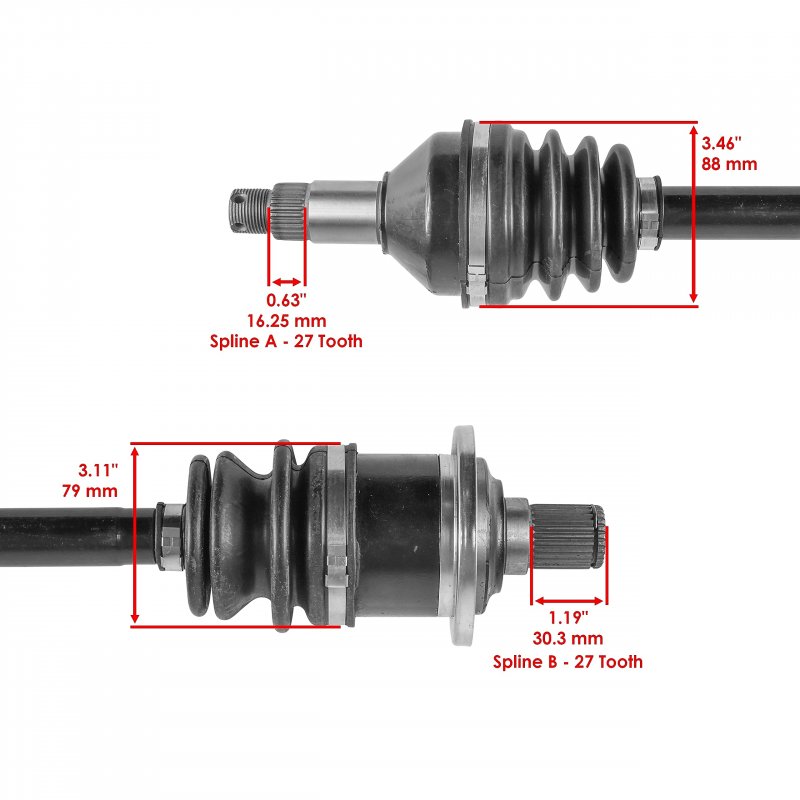 3.46"
88 mm

0.63"
16.25 mm
Spline A - 27 Tooth

3.11"
79 mm

1.19"
30.3 mm
Spline B - 27 Tooth