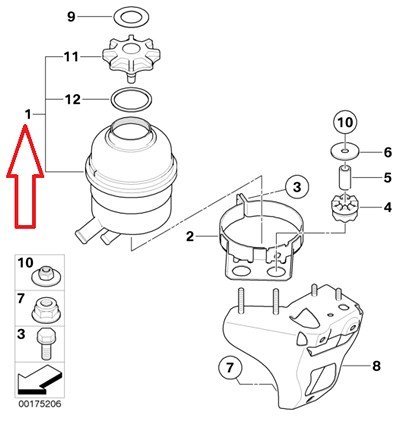 9
11
12
1
10
6
5
3
4
2
10
7
3
7
8
00175206