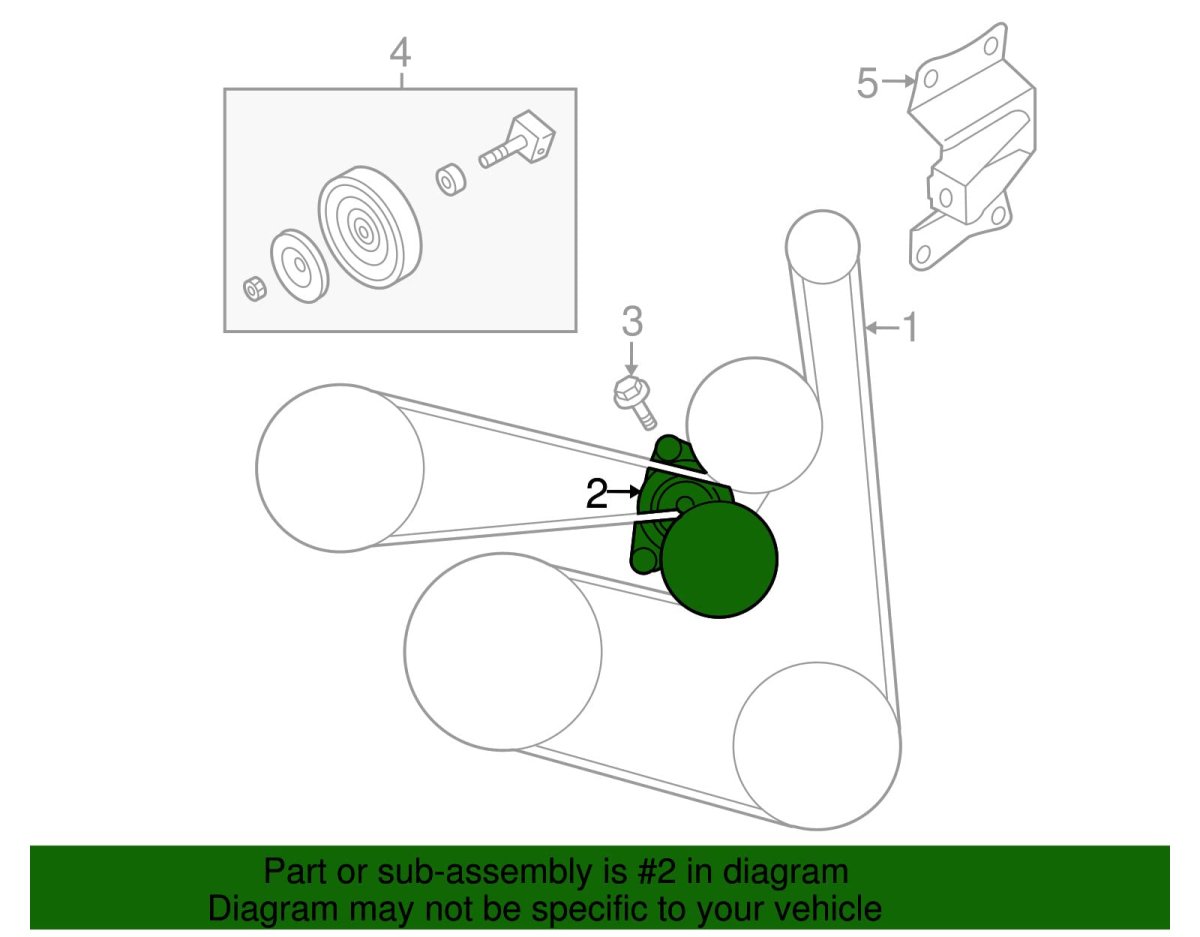 4

5

3

1

2

Part or sub-assembly is #2 in diagram
Diagram may not be specific to your vehicle