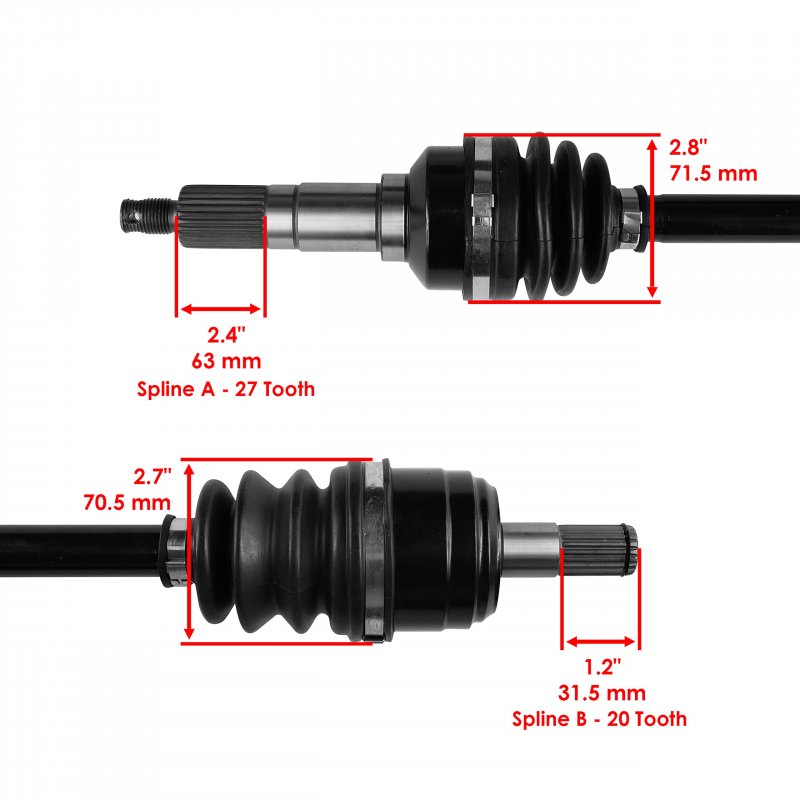 2.8"
71.5 mm

2.4"
63 mm
Spline A - 27 Tooth

2.7"
70.5 mm

1.2"
31.5 mm
Spline B - 20 Tooth