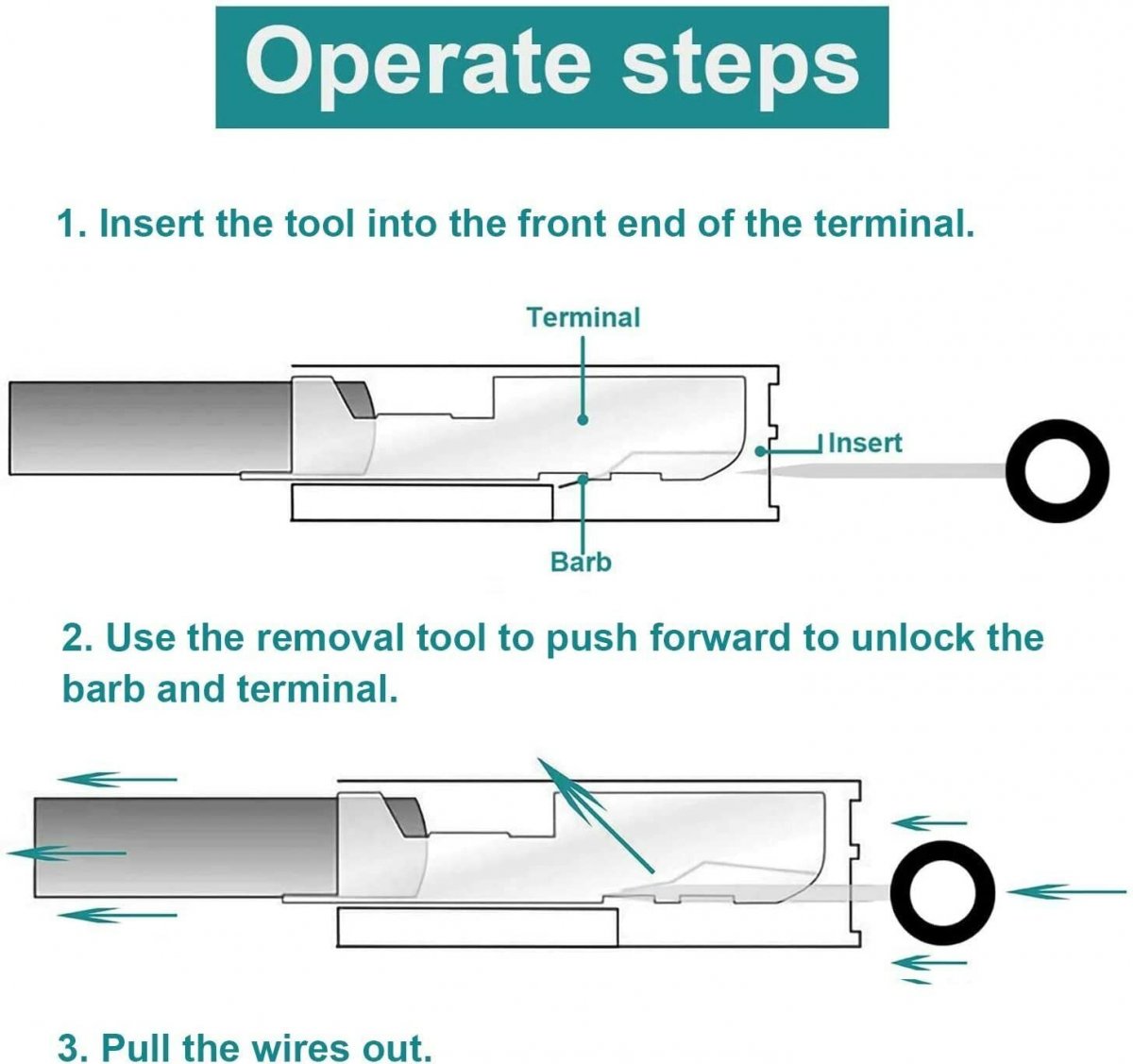 Operate steps

1. Insert the tool into the front end of the terminal.

Terminal

Insert

Barb

2. Use the removal tool to push forward to unlock the barb and terminal.

3. Pull the wires out.