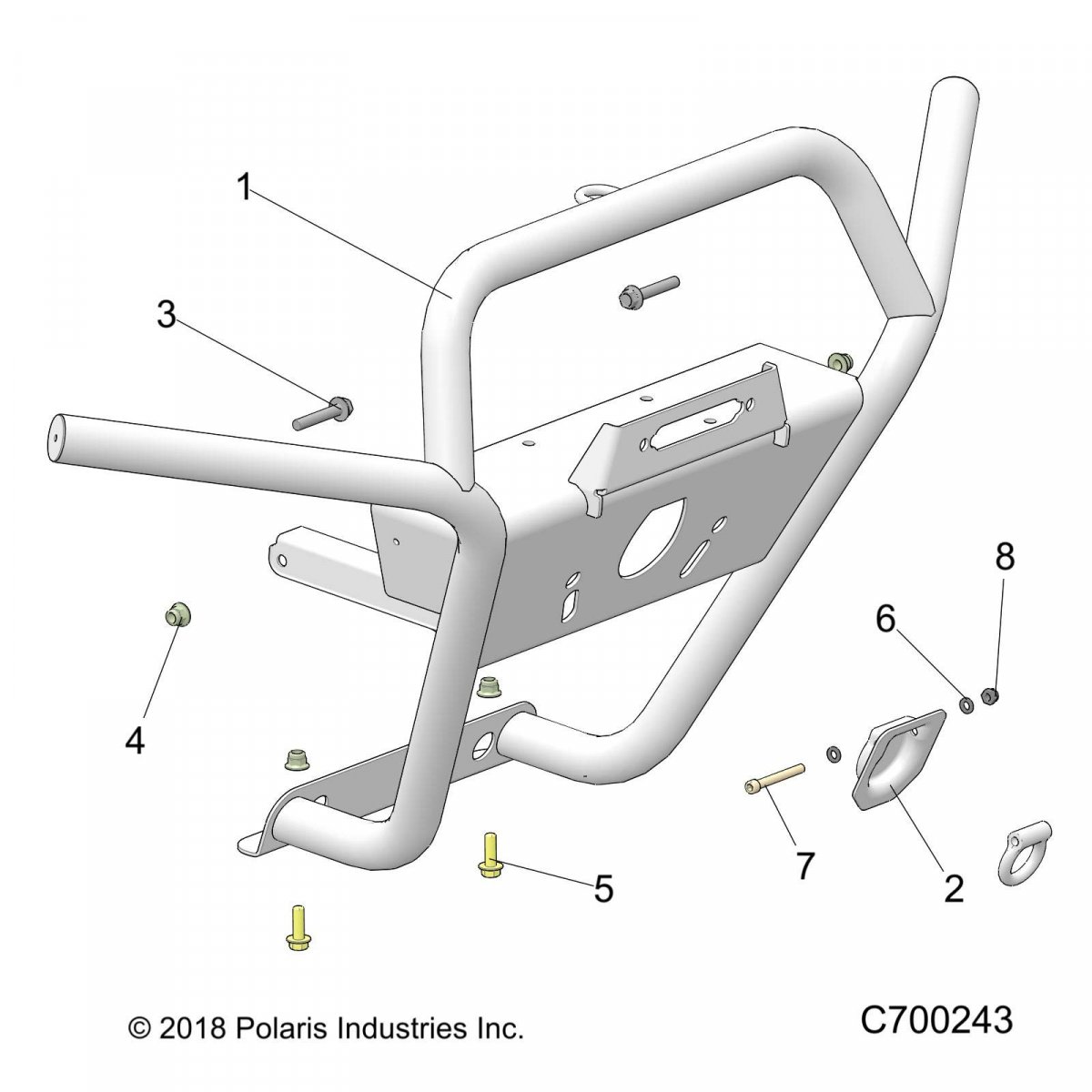 1
3
8
6
4
7
2
5
© 2018 Polaris Industries Inc.
C700243