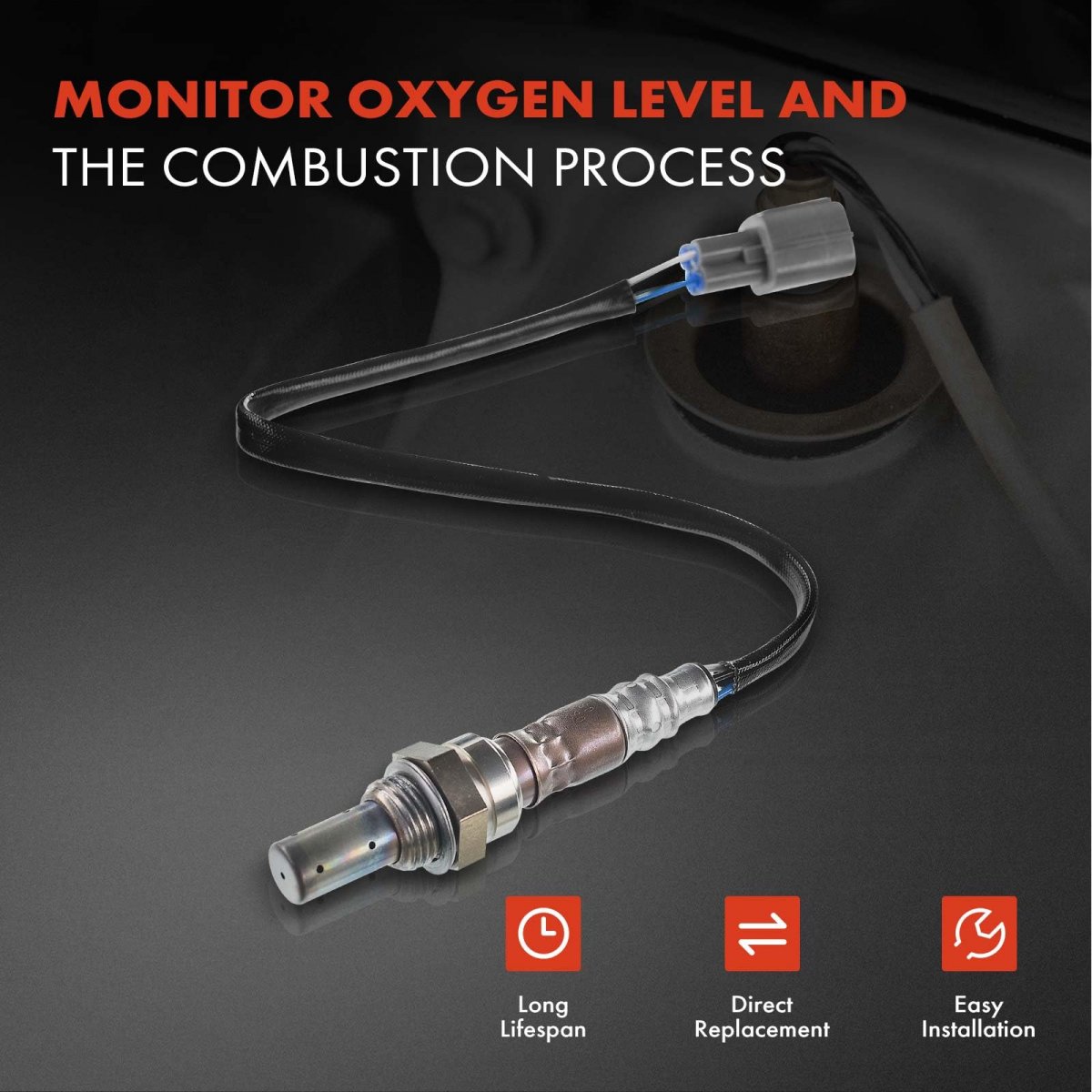 MONITOR OXYGEN LEVEL AND
THE COMBUSTION PROCESS

Long Lifespan

Direct Replacement

Easy Installation