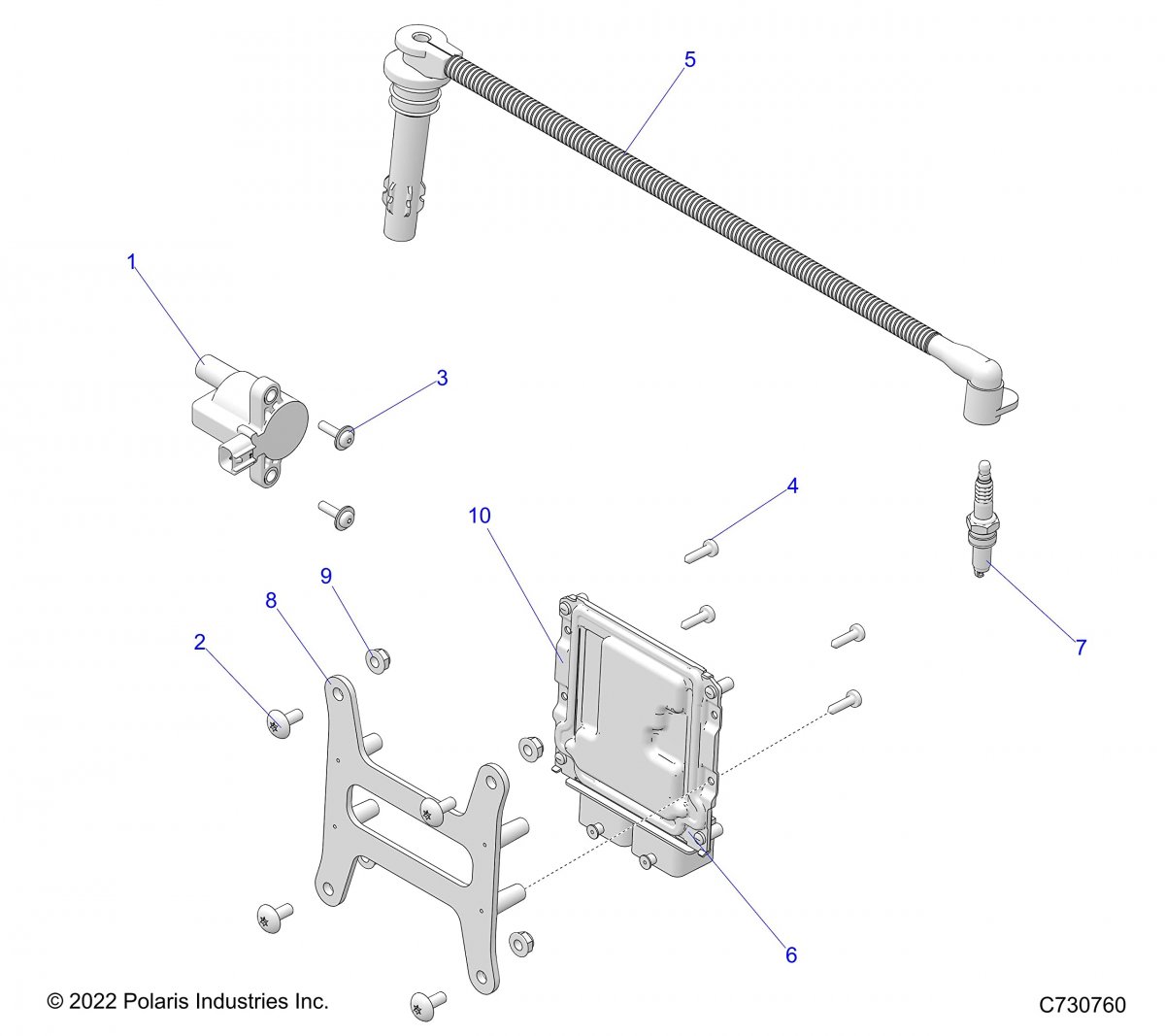 5

1

3

4

10

9

8

2

7

6

© 2022 Polaris Industries Inc.

C730760