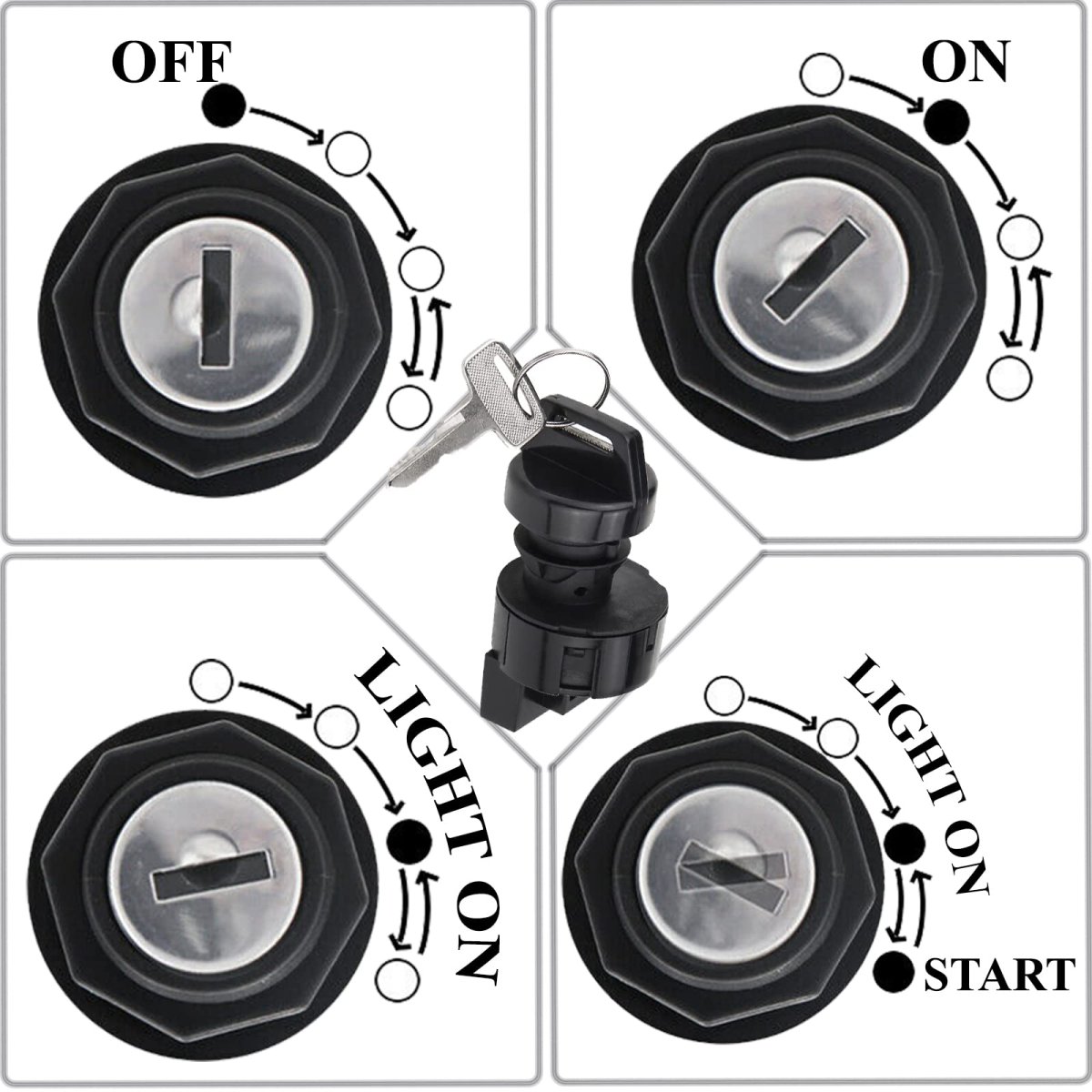 OFF

ON

LIGHT ON

LIGHT ON

START