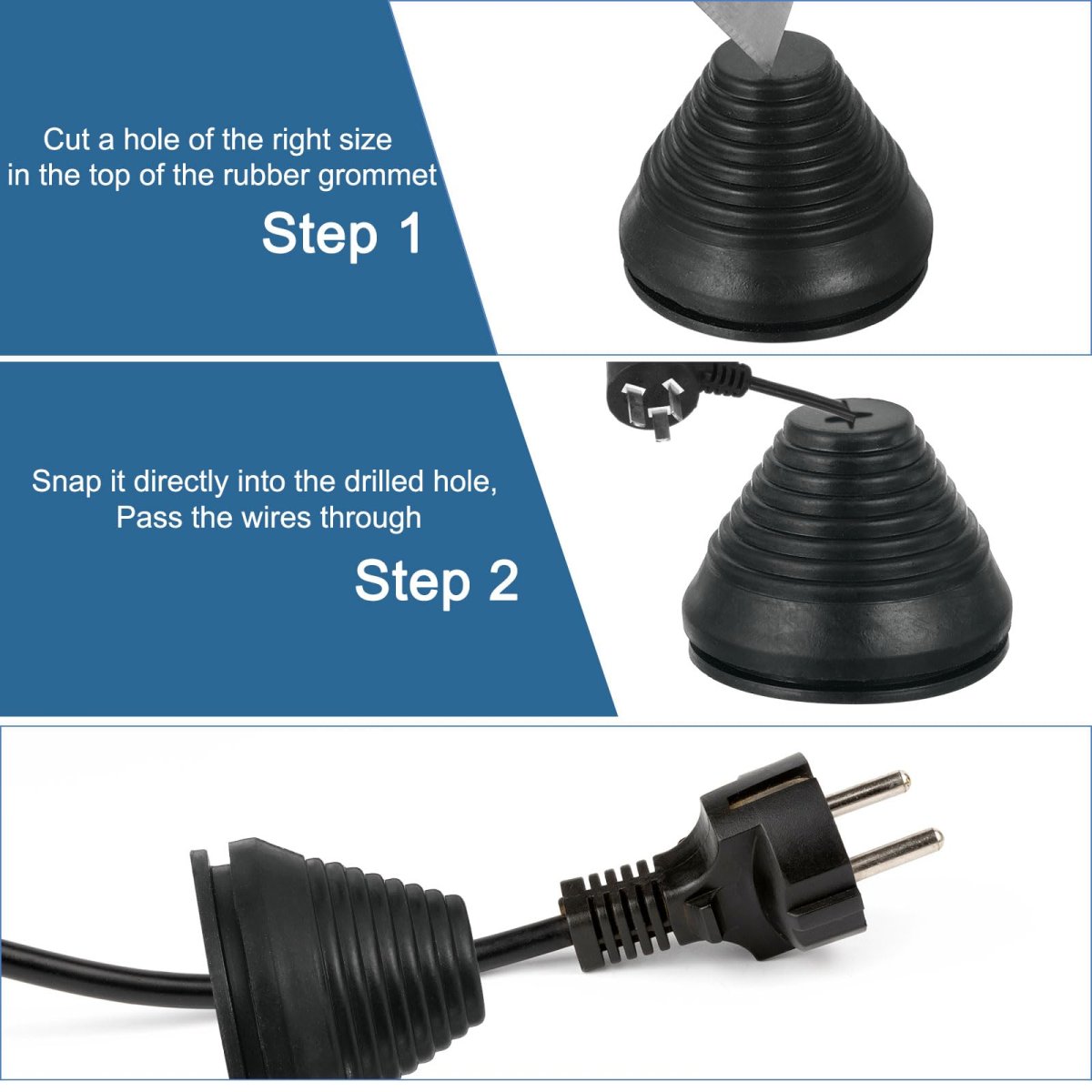 Cut a hole of the right size in the top of the rubber grommet

Step 1

Snap it directly into the drilled hole, Pass the wires through

Step 2