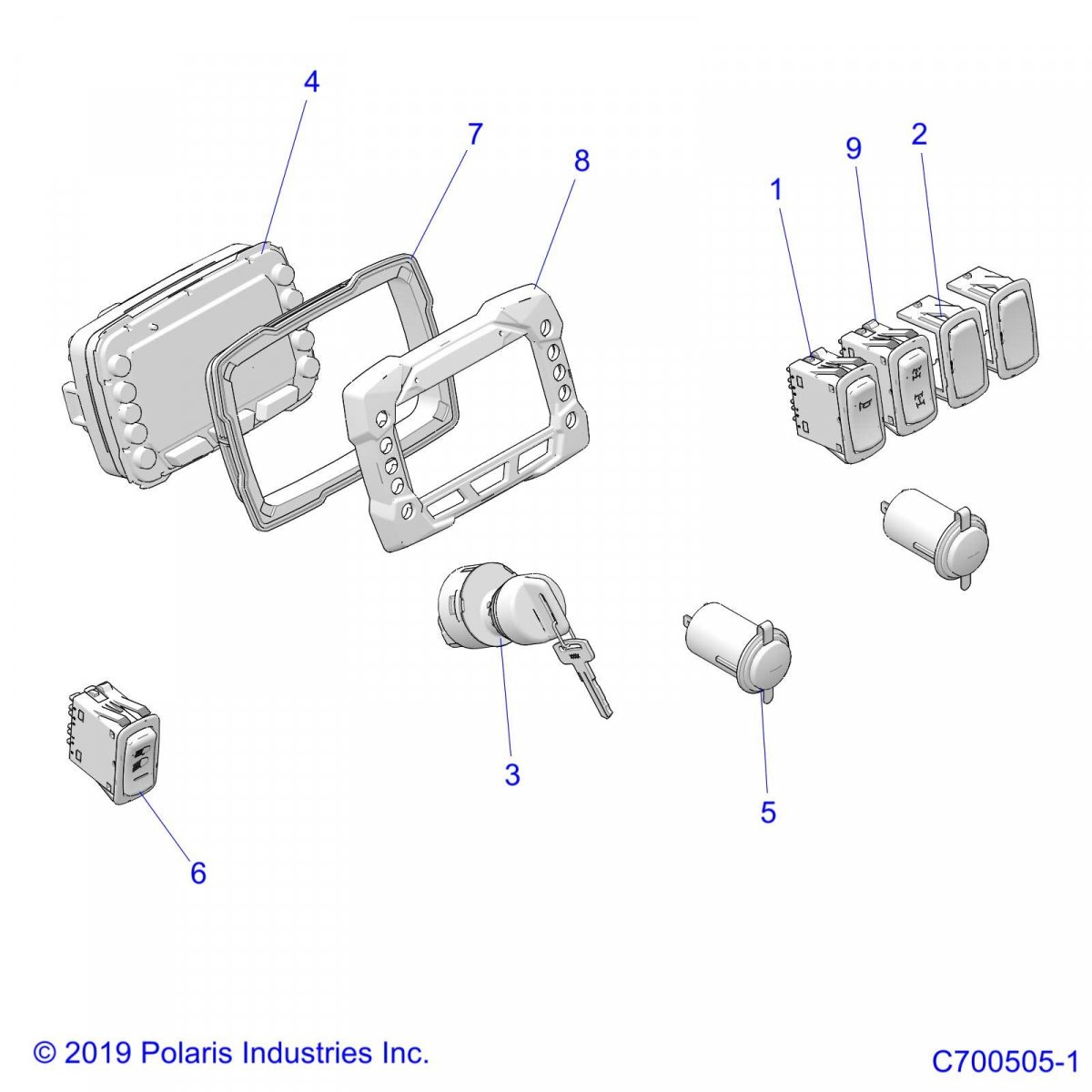 4
7
8
9
2
1
3
5
6

© 2019 Polaris Industries Inc.

C700505-1