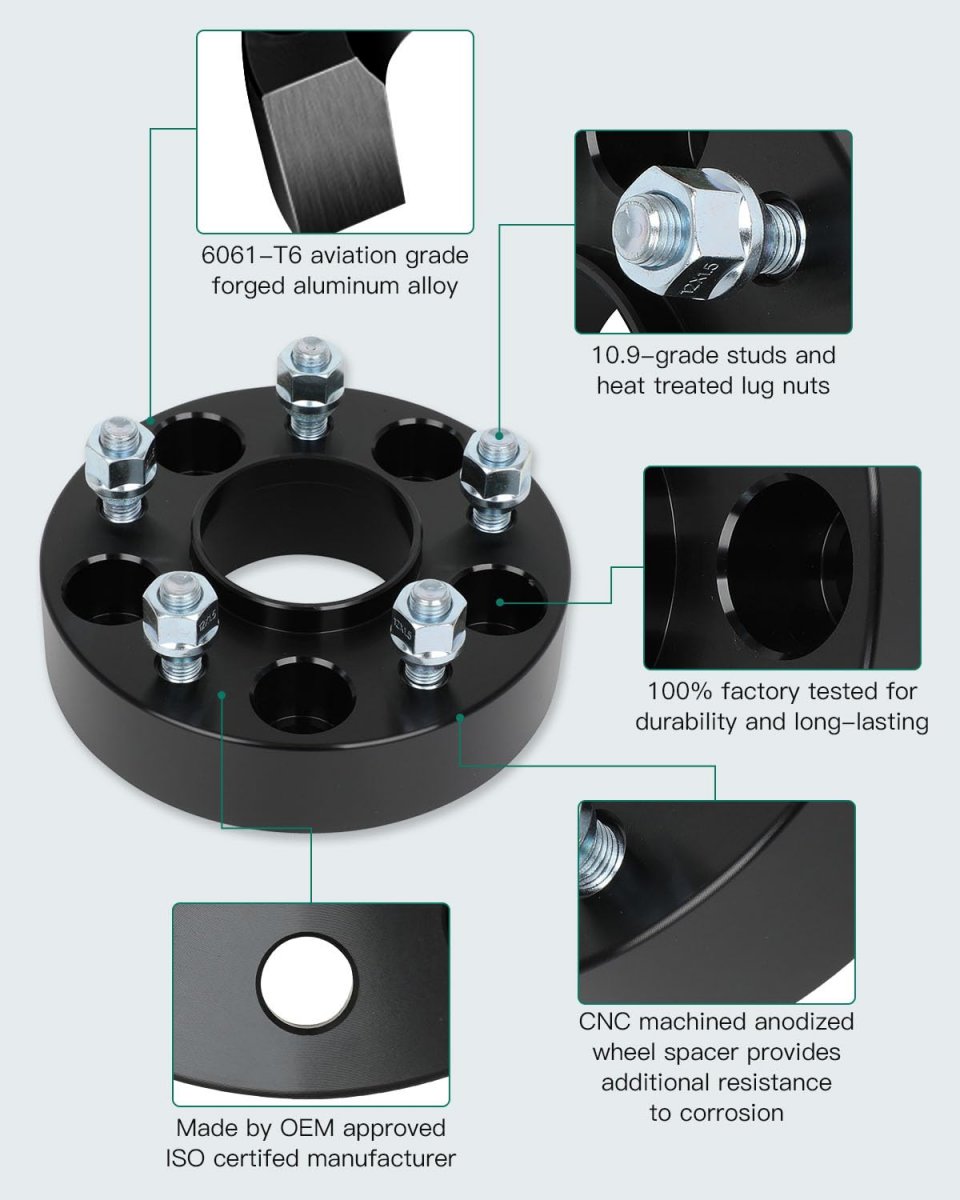 6061–T6 aviation grade forged aluminum alloy

12X1.5

10.9–grade studs and heat treated lug nuts

12X1.5

12X1.5

100% factory tested for durability and long–lasting

CNC machined anodized wheel spacer provides additional resistance to corrosion

Made by OEM approved ISO certifed manufacturer