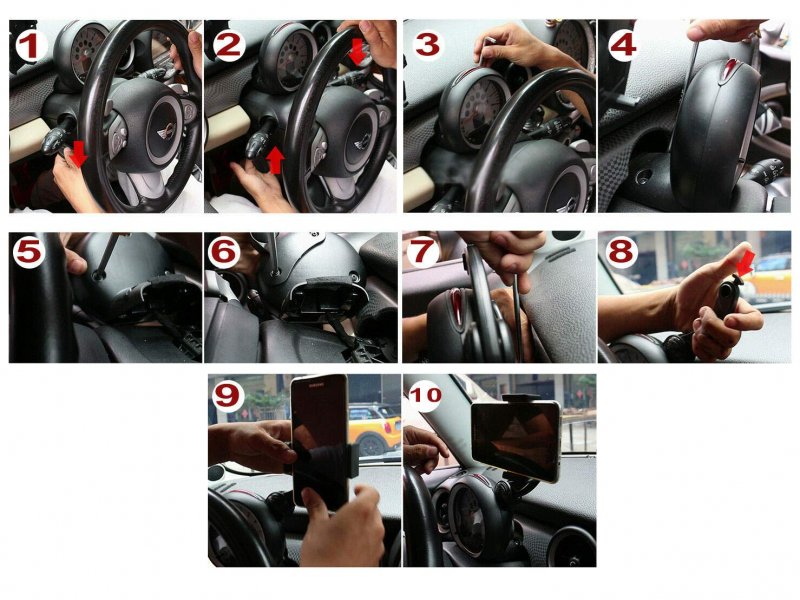 1
2
3
4
5
6
7
8
9
10