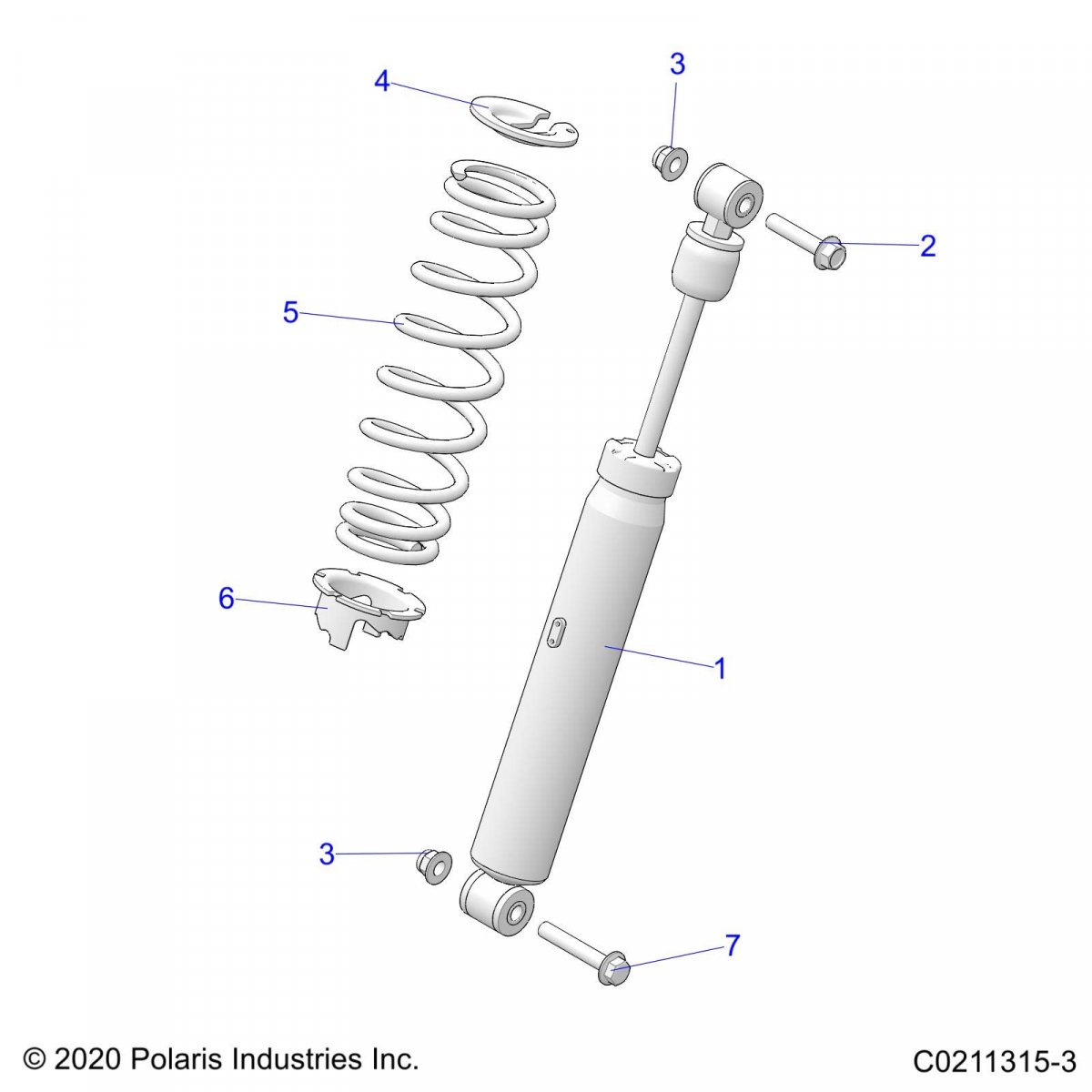 4
3
2
5
6
1
3
7
© 2020 Polaris Industries Inc.
C0211315-3