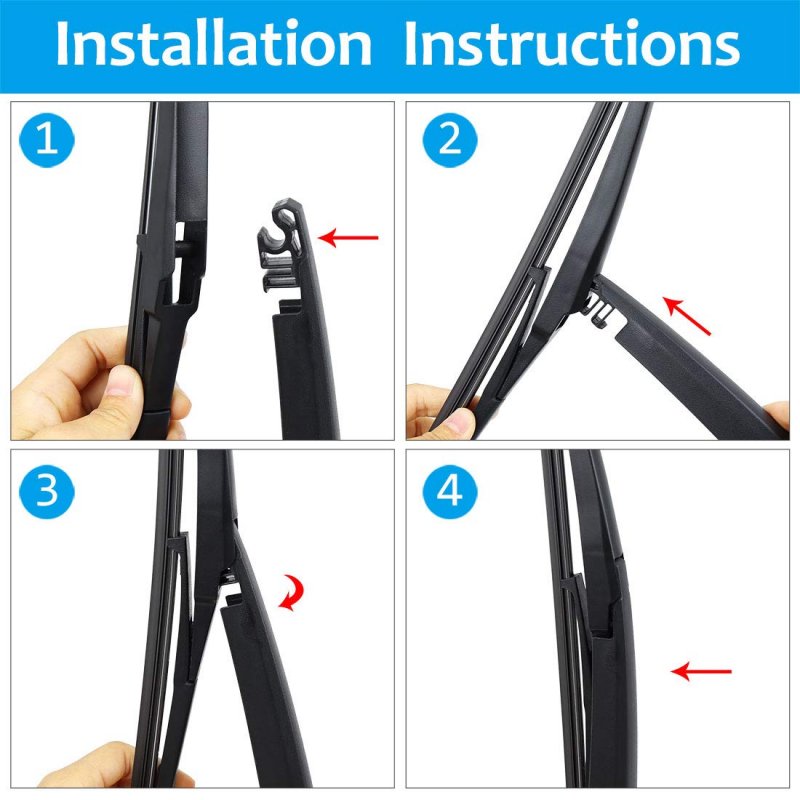 Installation Instructions

1

2

3

4