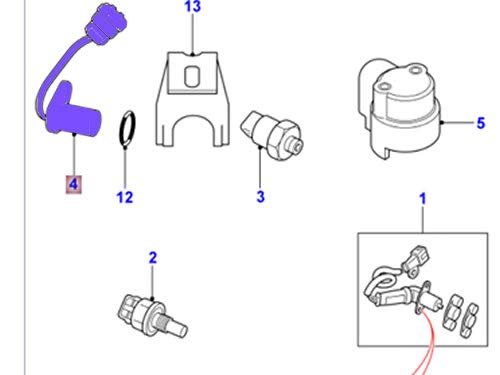 13

5

4

12

3

1

2