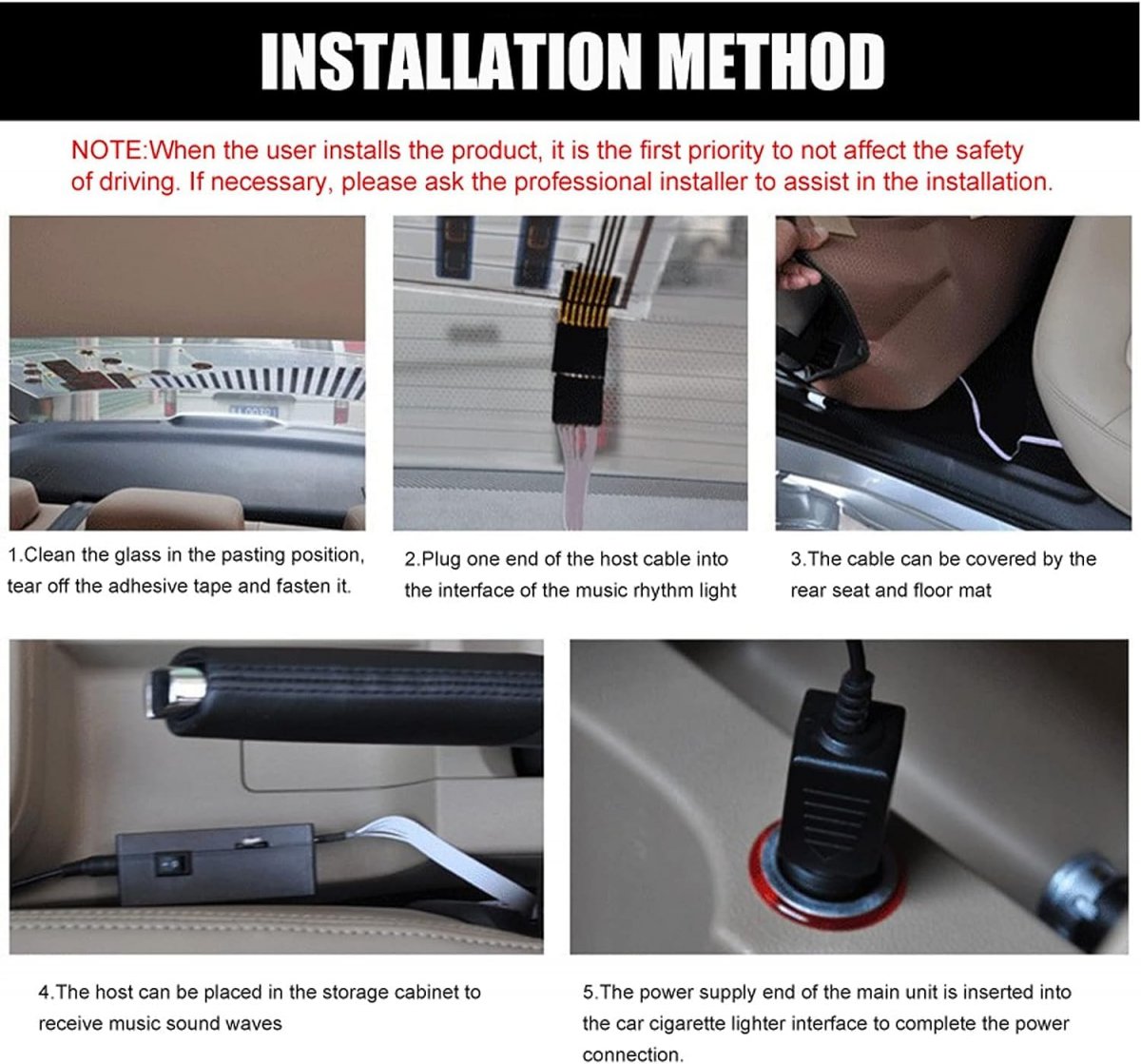 INSTALLATION METHOD

NOTE:When the user installs the product, it is the first priority to not affect the safety of driving. If necessary, please ask the professional installer to assist in the installation.

1.Clean the glass in the pasting position, tear off the adhesive tape and fasten it.

2.Plug one end of the host cable into the interface of the music rhythm light

3.The cable can be covered by the rear seat and floor mat

4.The host can be placed in the storage cabinet to receive music sound waves

5.The power supply end of the main unit is inserted into the car cigarette lighter interface to complete the power connection.