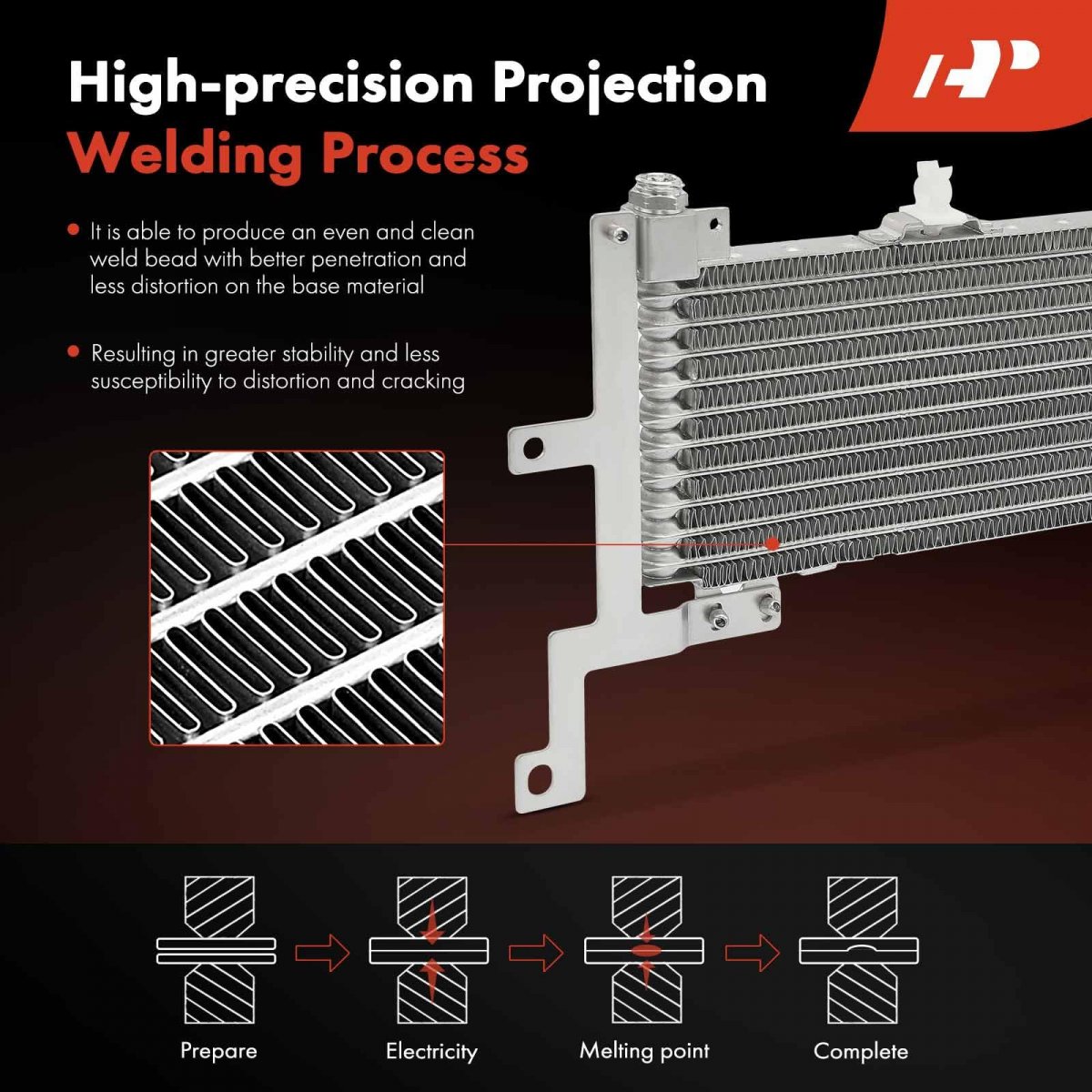 High-precision Projection Welding Process

• It is able to produce an even and clean weld bead with better penetration and less distortion on the base material

• Resulting in greater stability and less susceptibility to distortion and cracking

Prepare

Electricity

Melting point

Complete