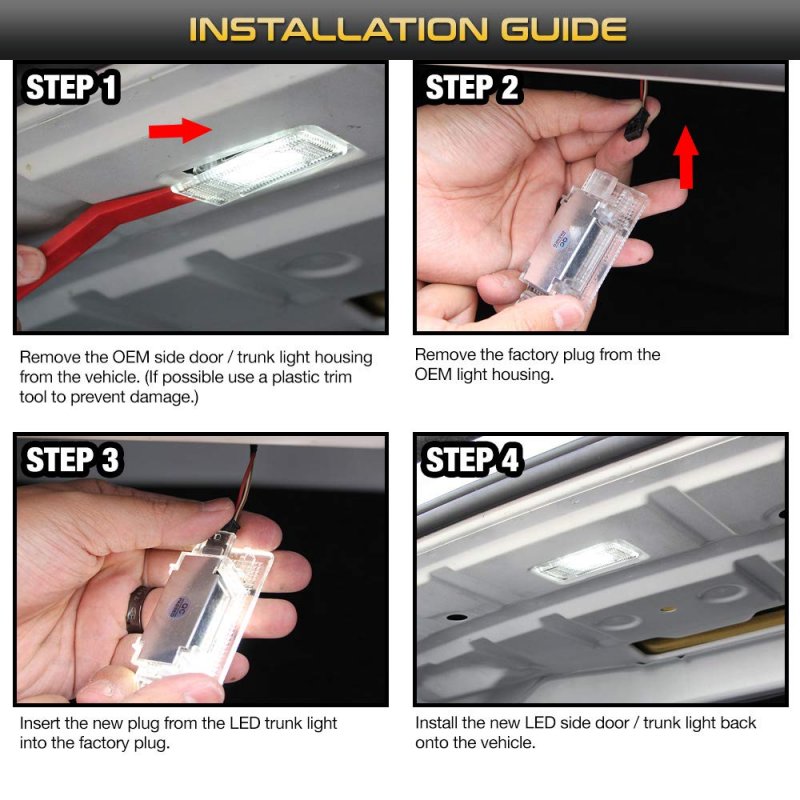 INSTALLATION GUIDE

STEP 1

Remove the OEM side door / trunk light housing from the vehicle. (If possible use a plastic trim tool to prevent damage.)

STEP 2

Remove the factory plug from the OEM light housing.

STEP 3

Insert the new plug from the LED trunk light into the factory plug.

STEP 4

Install the new LED side door / trunk light back onto the vehicle.