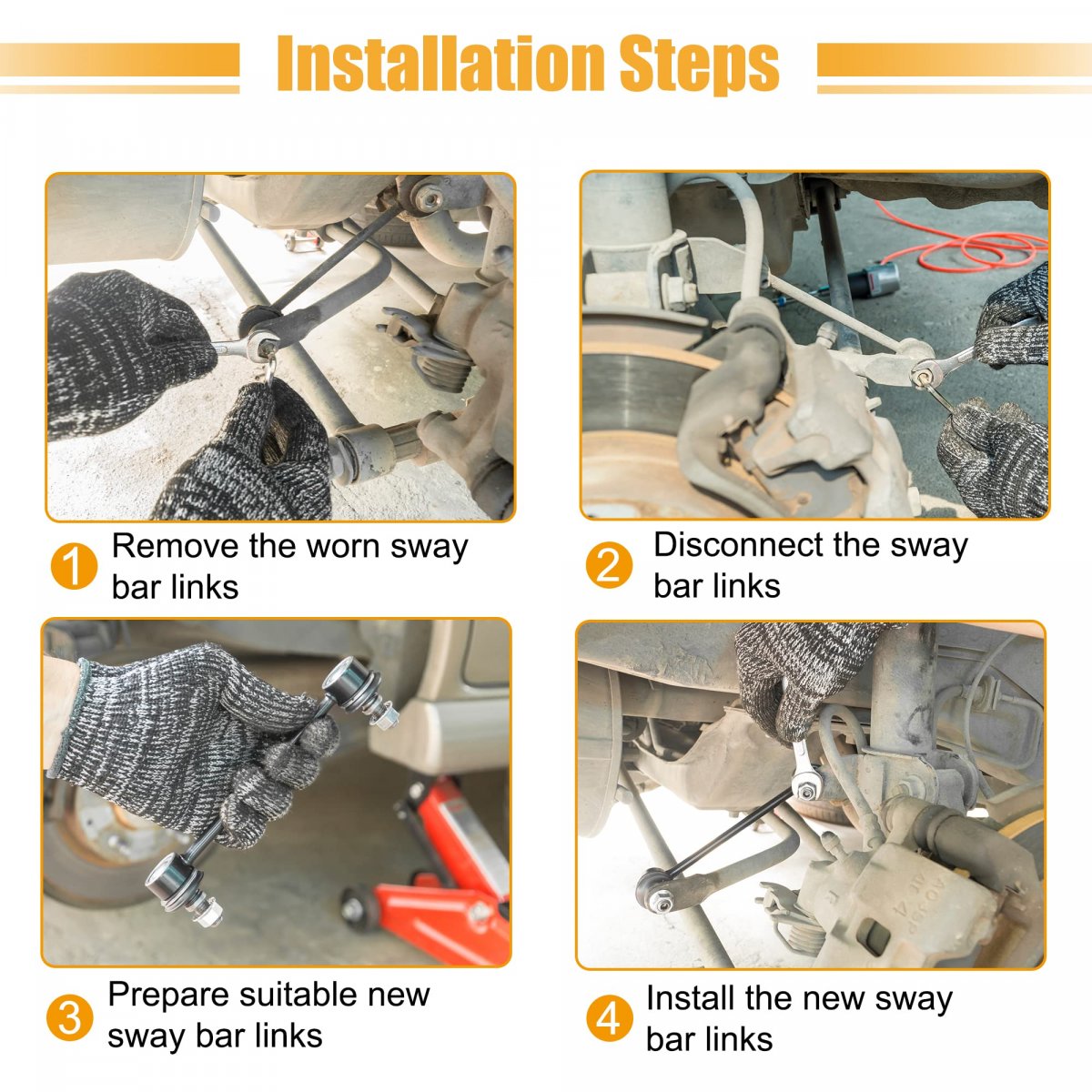 Installation Steps

1 Remove the worn sway bar links

2 Disconnect the sway bar links

3 Prepare suitable new sway bar links

4 Install the new sway bar links